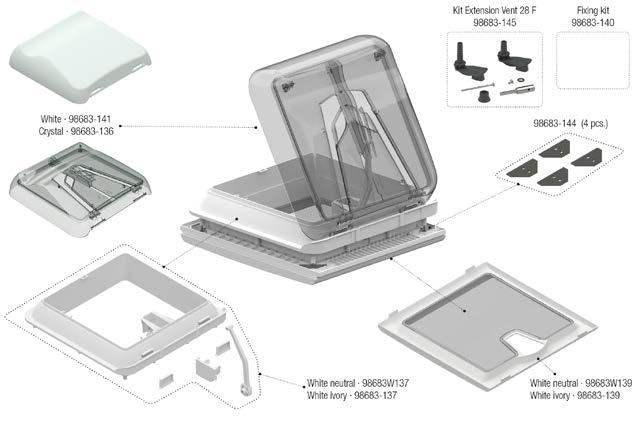 Kit Extension Vent 28 F
98683-145

Fixing kit
98683-140

White · 98683-141
Crystal · 98683-136

98683-144 (4 pcs.)

White neutral · 98683W137
White ivory · 98683-137

White neutral · 98683W139
White ivory · 98683-139