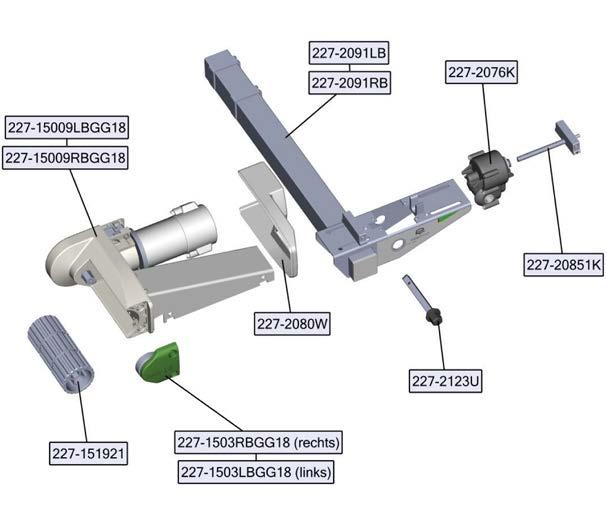 227-2091LB
227-2091RB
227-2076K
227-15009LBGG18
227-15009RBGG18
227-20851K
227-2080W
227-2123U
227-151921
227-1503RBGG18 (rechts)
227-1503LBGG18 (links)