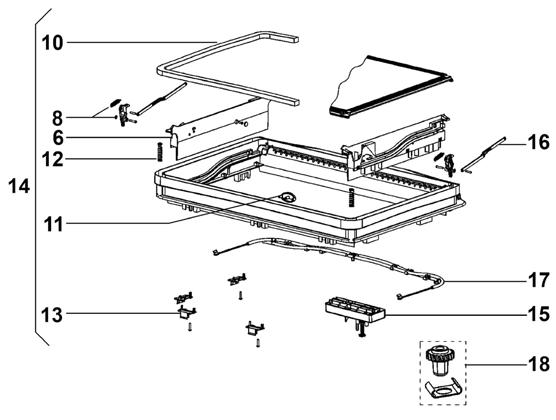 10
8
6
12
14
11
13
16
17
15
18