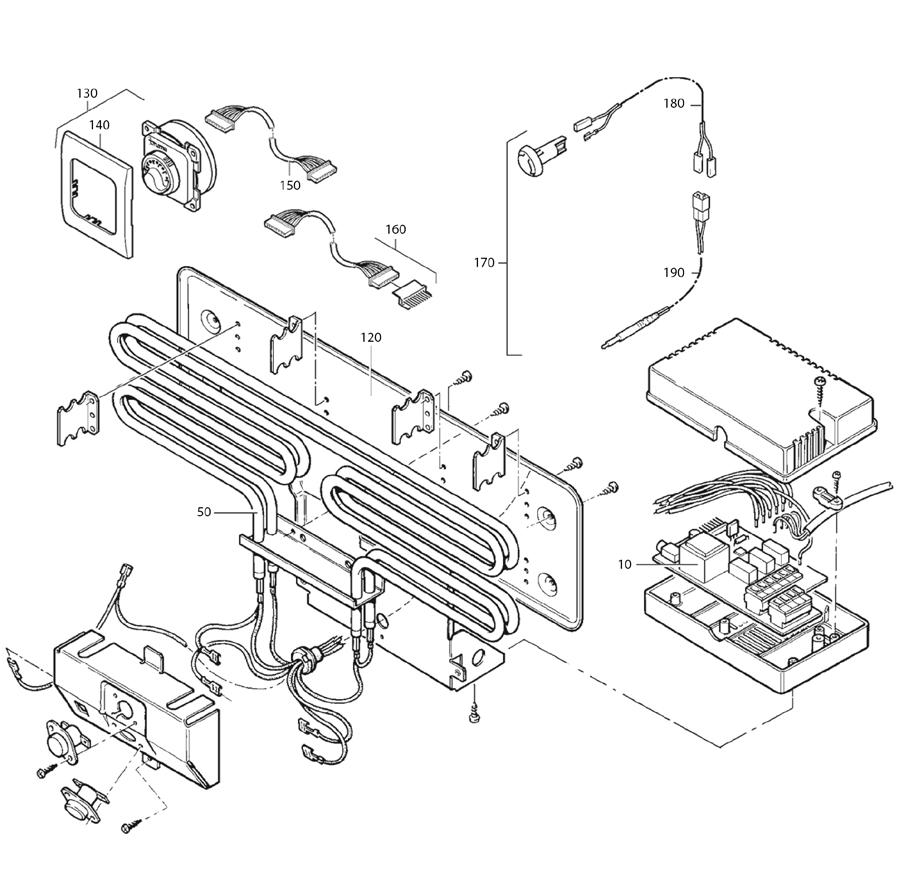 130
140
150
160
180
170
190
120
50
10