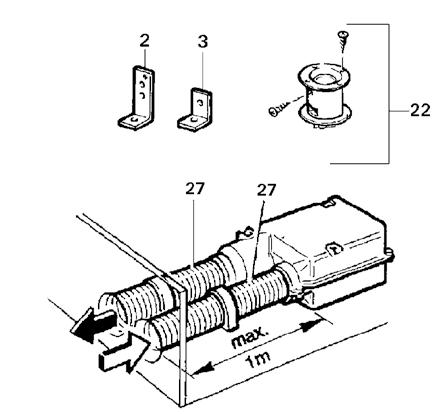 2
3
22
27
27
max.
1m