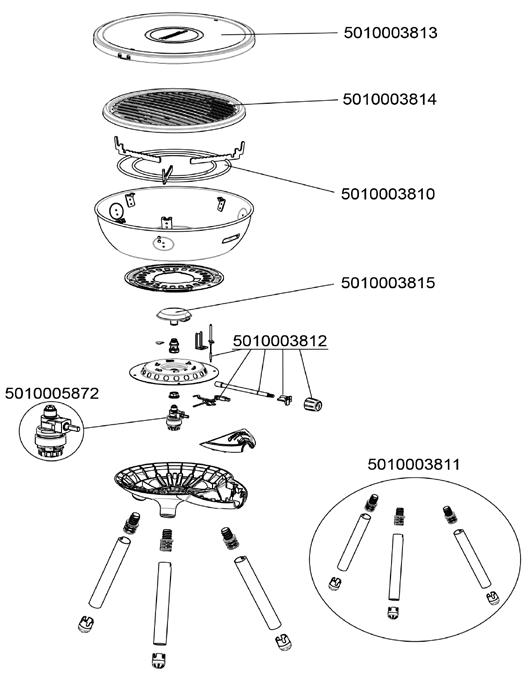 5010003813

5010003814

5010003810

5010003815

5010003812

5010005872

5010003811