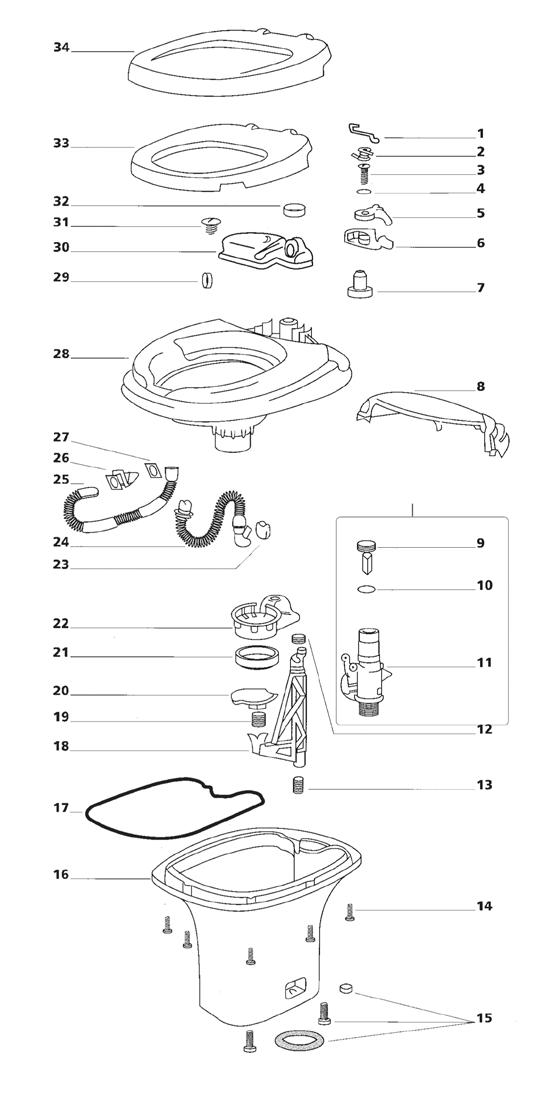 34
33
32
31
30
29
28
27
26
25
24
23
22
21
20
19
18
17
16
1
2
3
4
5
6
7
8
9
10
11
12
13
14
15