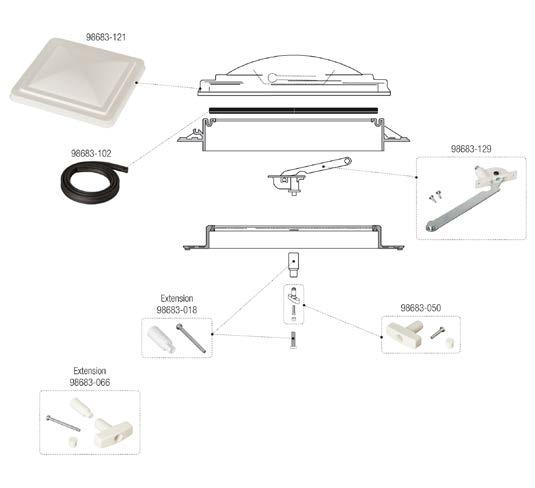 98683-121

98683-102

98683-129

Extension
98683-018

98683-050

Extension
98683-066