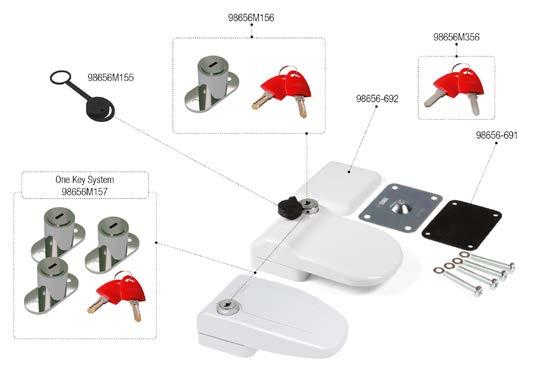 98656M156

98656M356

98656M155

98656-692

98656-691

One Key System
98656M157