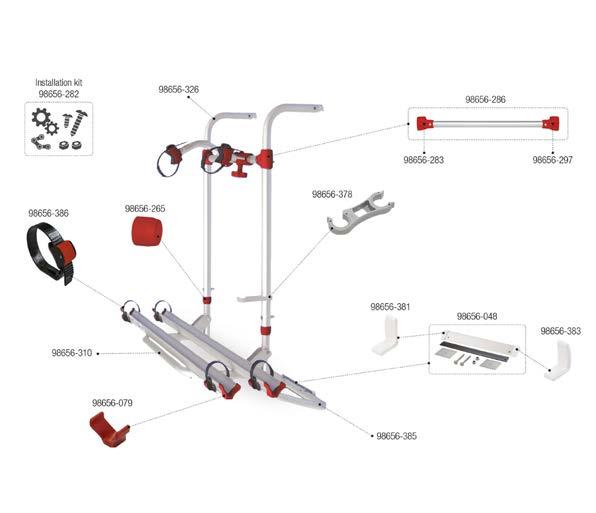 Installation kit
98656-282

98656-326

98656-286

98656-283

98656-297

98656-378

98656-386

98656-265

98656-381

98656-048

98656-383

98656-310

98656-079

98656-385