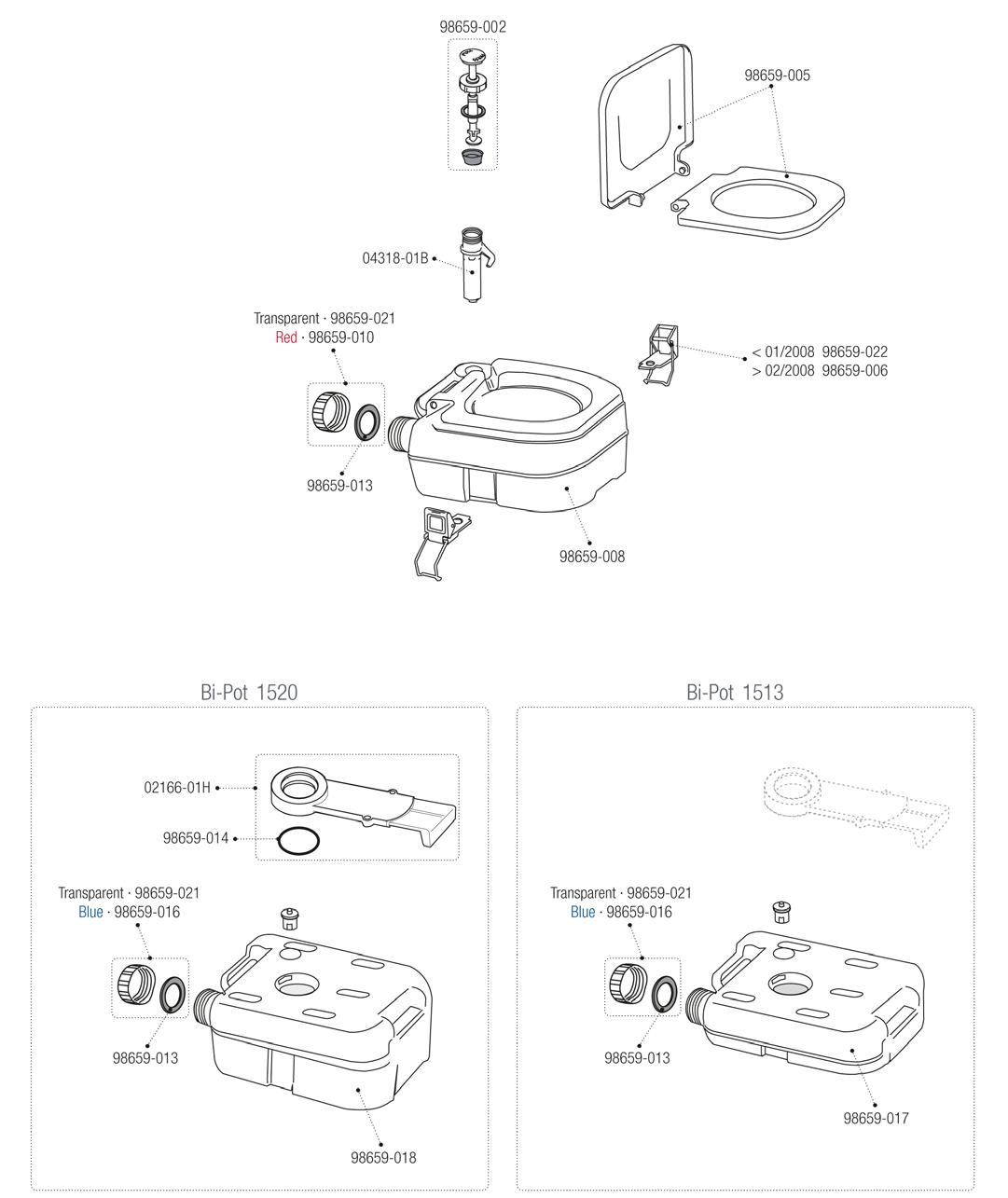 98659-002

98659-005

04318-01B

Transparent · 98659-021
Red · 98659-010

< 01/2008 98659-022
> 02/2008 98659-006

98659-013

98659-008

Bi-Pot 1520

02166-01H

98659-014

Transparent · 98659-021
Blue · 98659-016

98659-013

98659-018

Bi-Pot 1513

Transparent · 98659-021
Blue · 98659-016

98659-013

98659-017