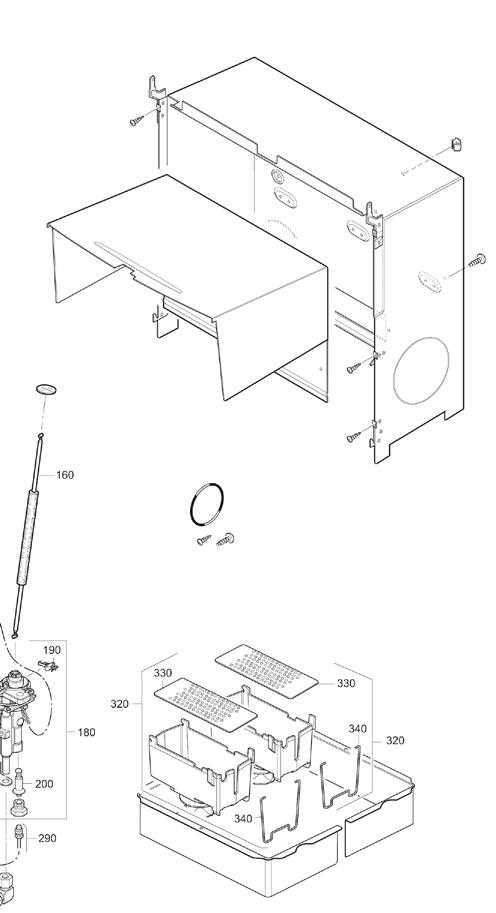 160
190
180
200
290
330
330
320
340
320
340