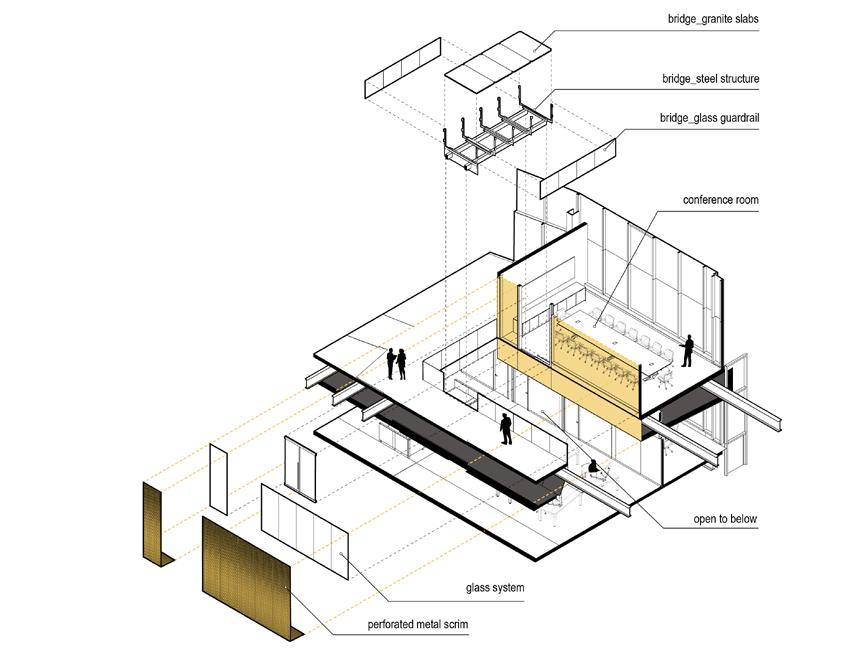 bridge_granite slabs

bridge_steel structure

bridge_glass guardrail

conference room

open to below

glass system

perforated metal scrim