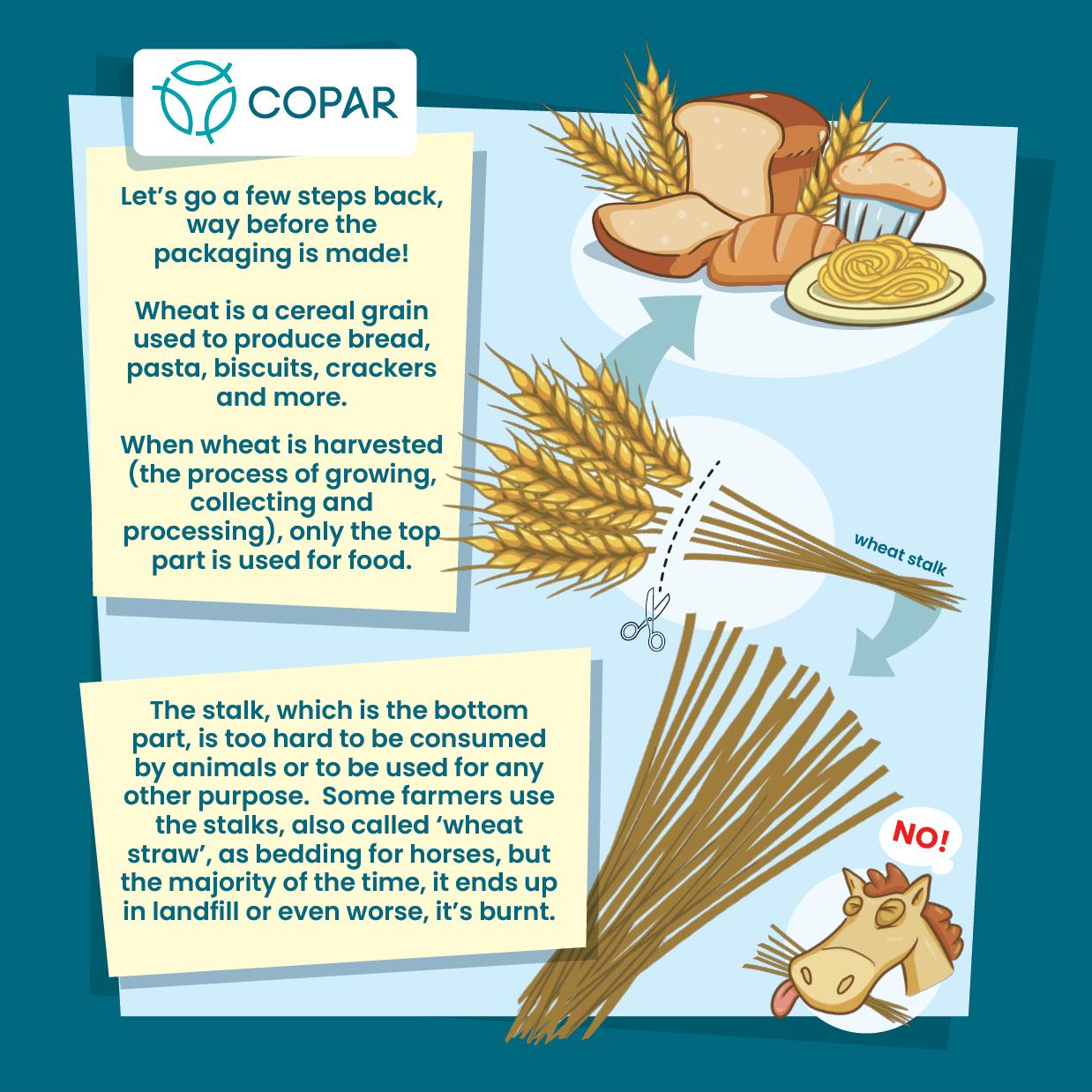 COPAR

Let's go a few steps back, way before the packaging is made!

Wheat is a cereal grain used to produce bread, pasta, biscuits, crackers and more.

When wheat is harvested (the process of growing, collecting and processing), only the top part is used for food.

wheat stalk

The stalk, which is the bottom part, is too hard to be consumed by animals or to be used for any other purpose. Some farmers use the stalks, also called 'wheat straw', as bedding for horses, but the majority of the time, it ends up in landfill or even worse, it's burnt.

NO!