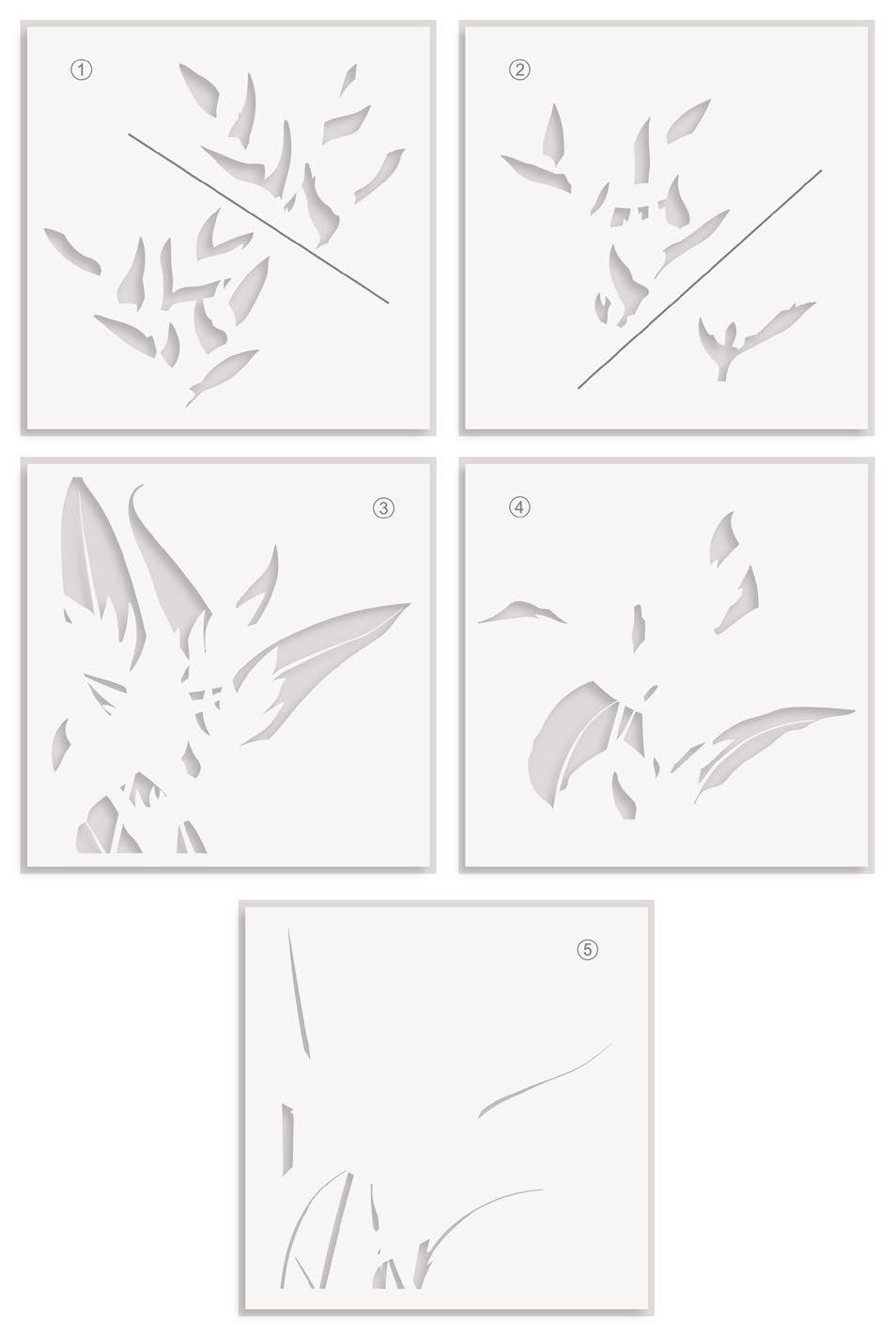 ①

②

③

④

⑤