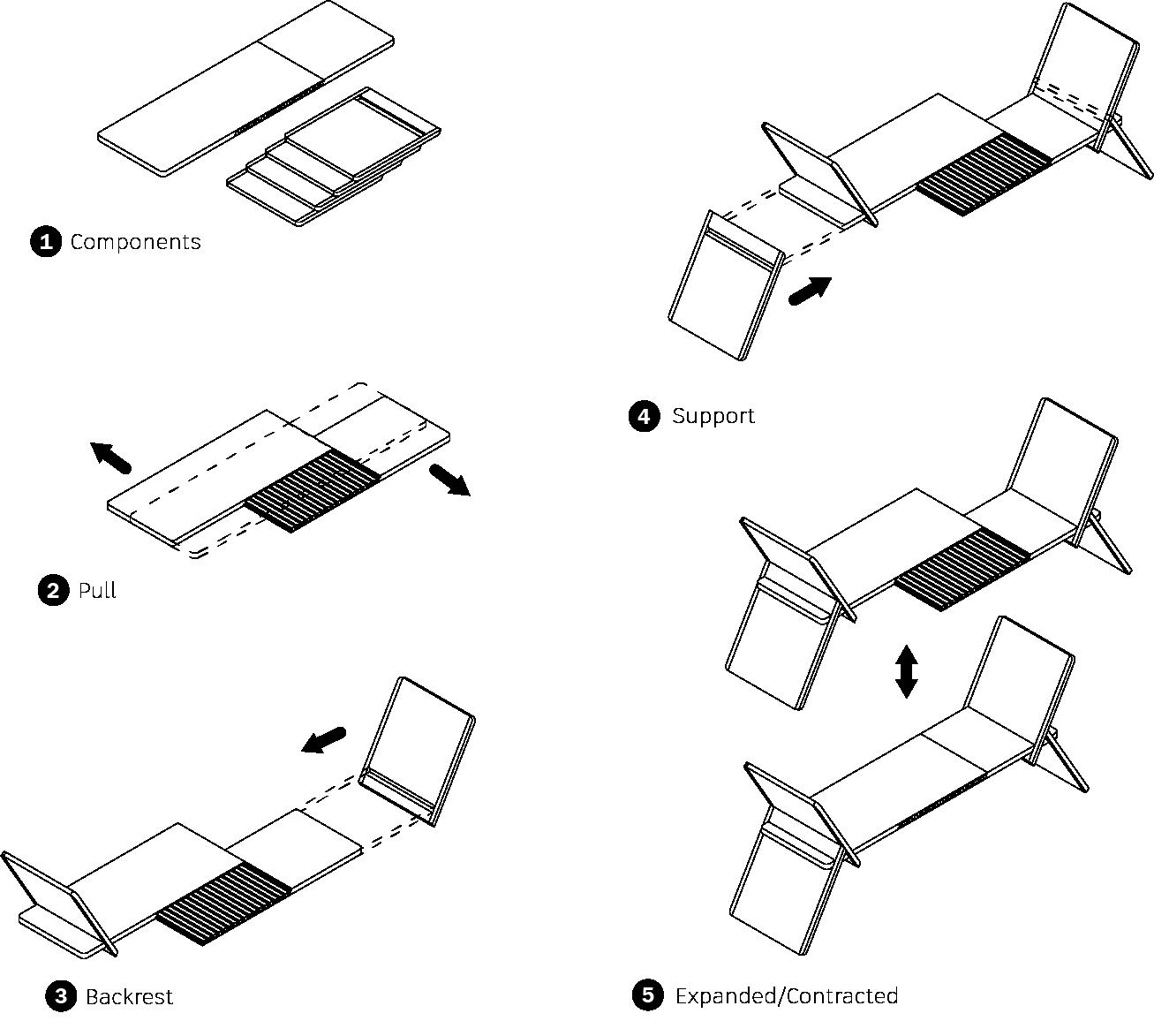 1 Components

2 Pull

3 Backrest

4 Support

5 Expanded/Contracted