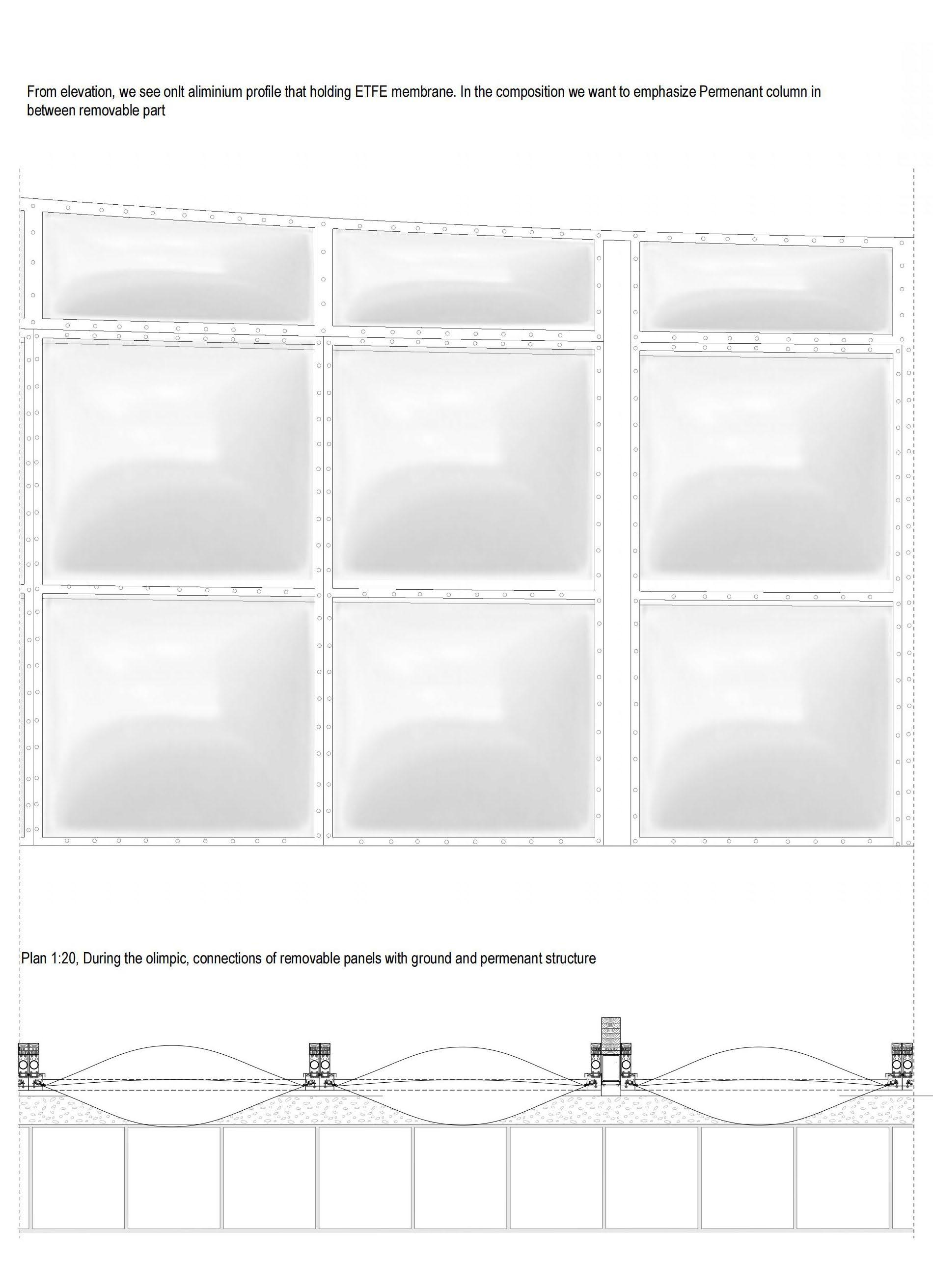 From elevation, we see onlt aliminium profile that holding ETFE membrane. In the composition we want to emphasize Permenant column in between removable part

Plan 1:20, During the olimpic, connections of removable panels with ground and permenant structure