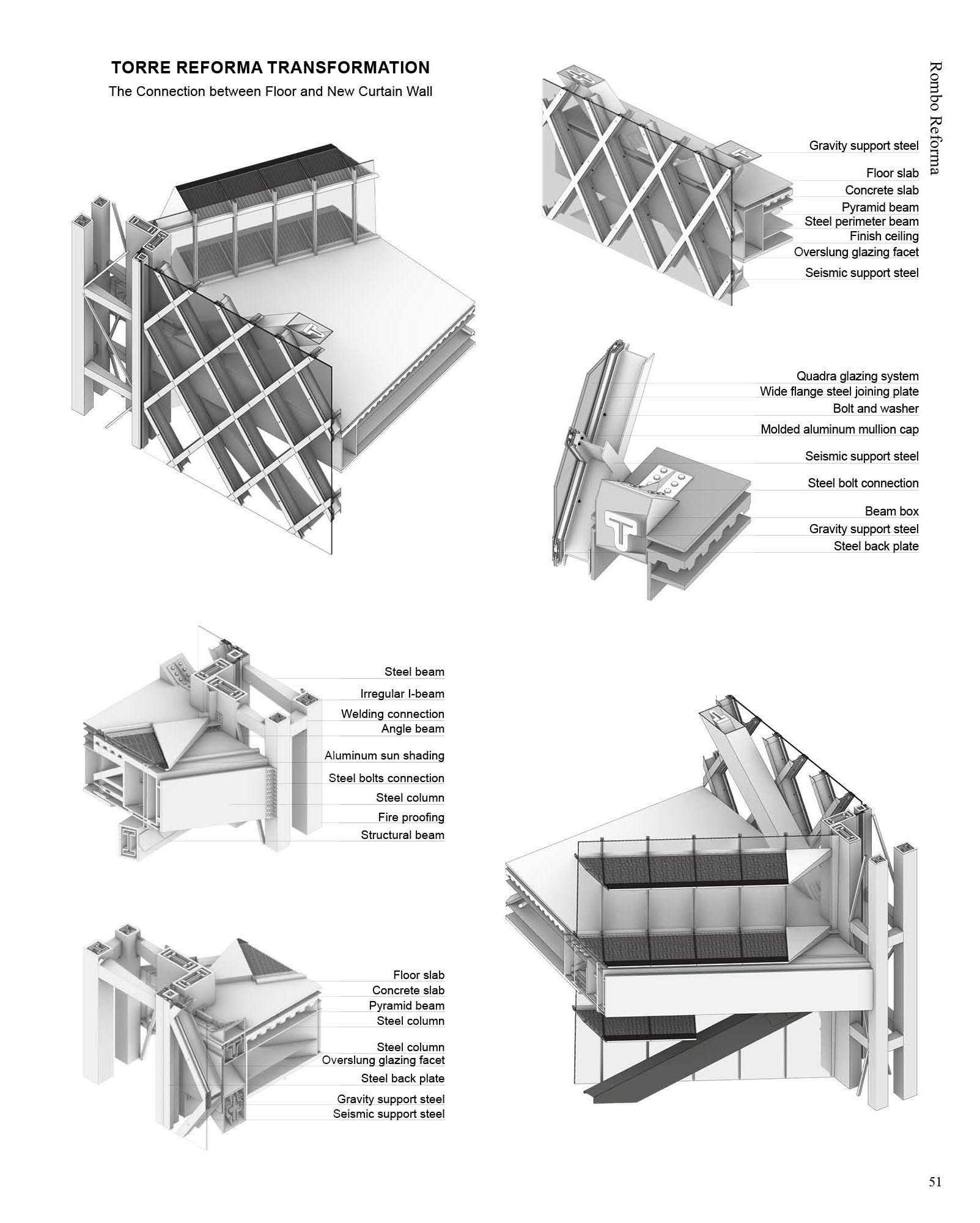 TORRE REFORMA TRANSFORMATION

The Connection between Floor and New Curtain Wall

Rombo Reforma

Gravity support steel
Floor slab
Concrete slab
Pyramid beam
Steel perimeter beam
Finish ceiling
Overslung glazing facet
Seismic support steel

Quadra glazing system
Wide flange steel joining plate
Bolt and washer
Molded aluminum mullion cap
Seismic support steel
Steel bolt connection
Beam box
Gravity support steel
Steel back plate

Steel beam
Irregular I-beam
Welding connection
Angle beam
Aluminum sun shading
Steel bolts connection
Steel column
Fire proofing
Structural beam

Floor slab
Concrete slab
Pyramid beam
Steel column
Steel column
Overslung glazing facet
Steel back plate
Gravity support steel
Seismic support steel

51