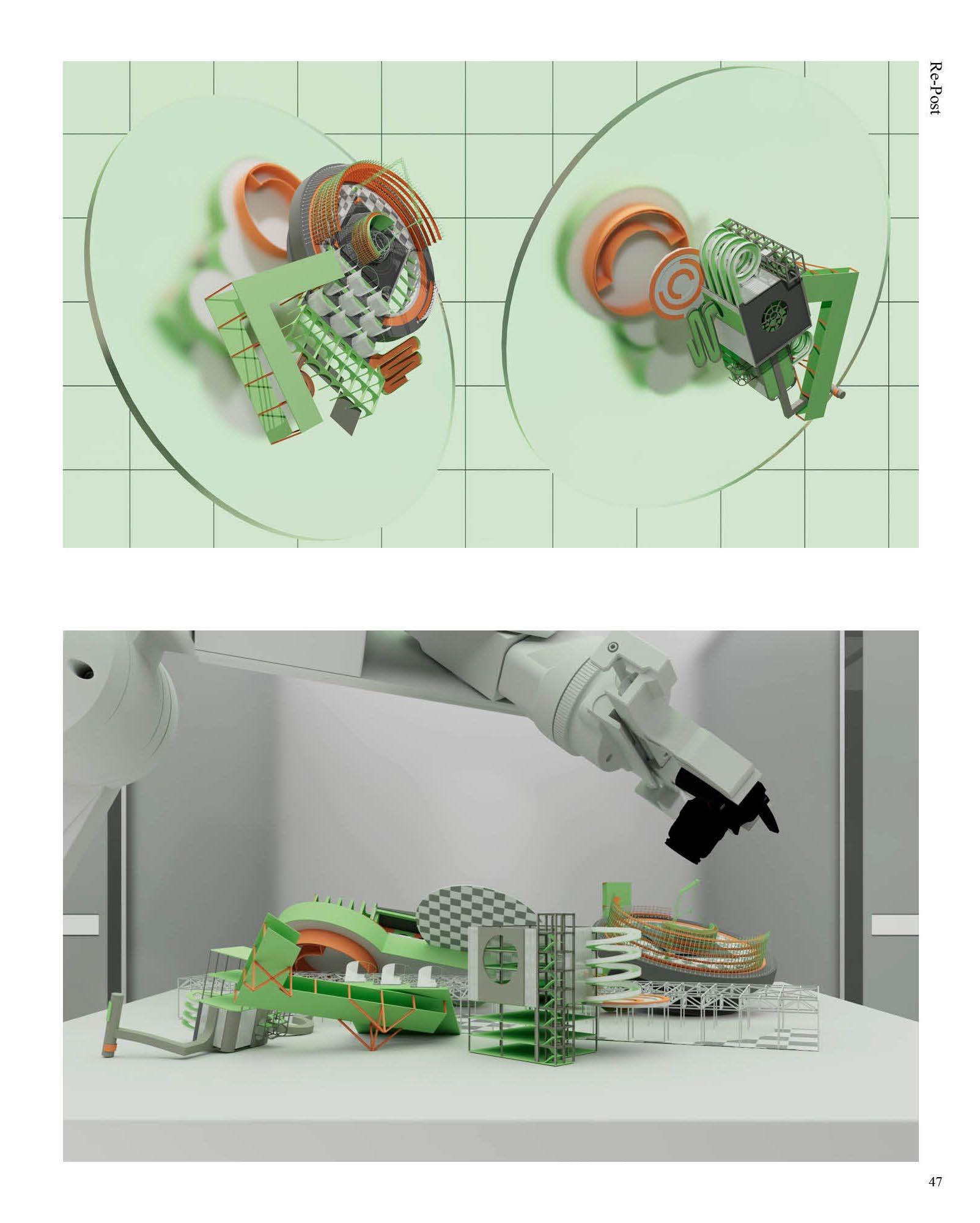 Re-Post

47