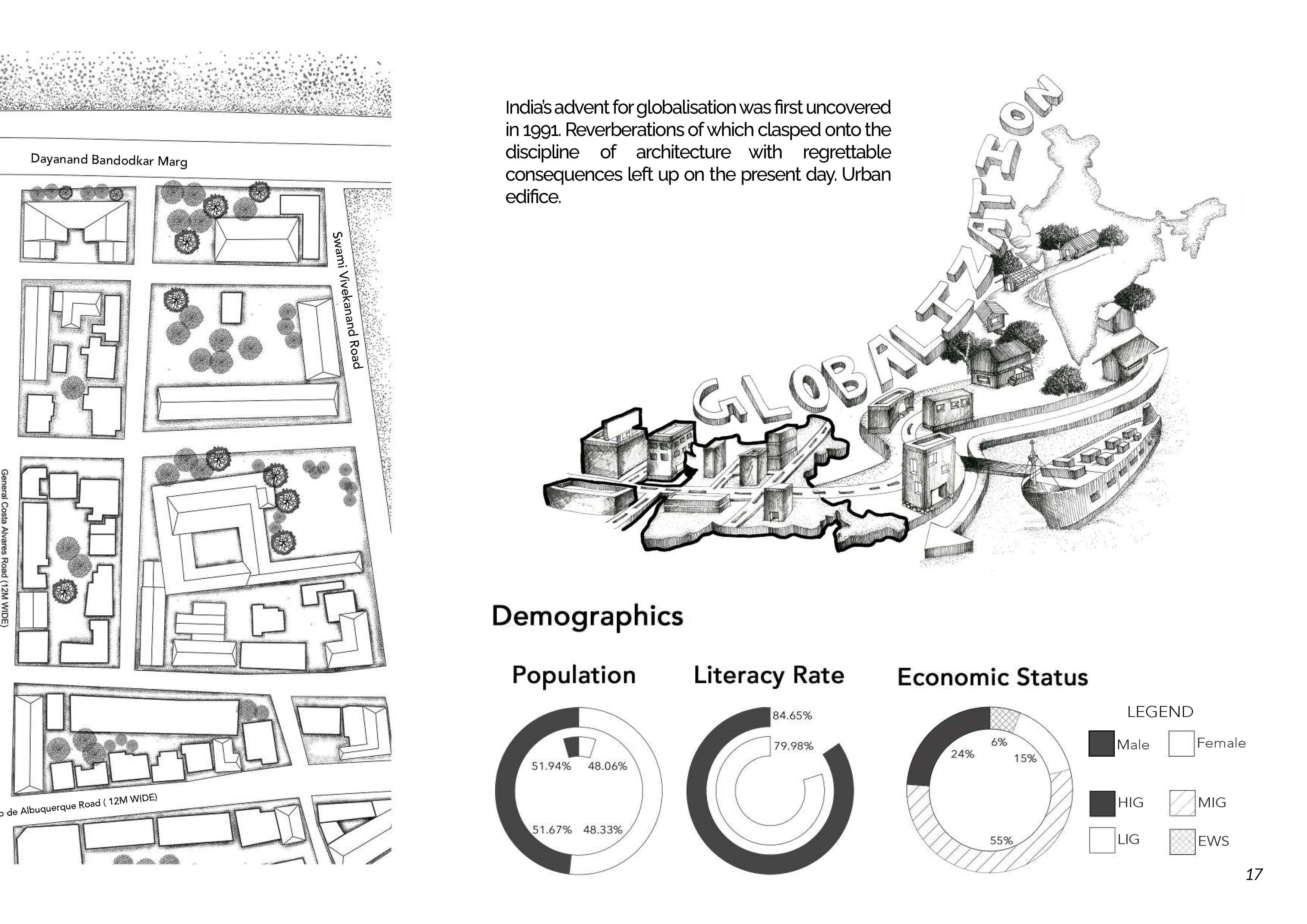 Dayanand Bandodkar Marg

Swami Vivekanand Road

General Costa Alvares Road (12M WIDE)

o de Albuquerque Road ( 12M WIDE)

India's advent for globalisation was first uncovered in 1991. Reverberations of which clasped onto the discipline of architecture with regrettable consequences left up on the present day. Urban edifice.

GLOBALIZATION

Demographics

Population

51.94% 48.06%

51.67% 48.33%

Literacy Rate

84.65%

79.98%

Economic Status

24%

6%

15%

55%

LEGEND

Male

Female

HIG

MIG

LIG

EWS

17