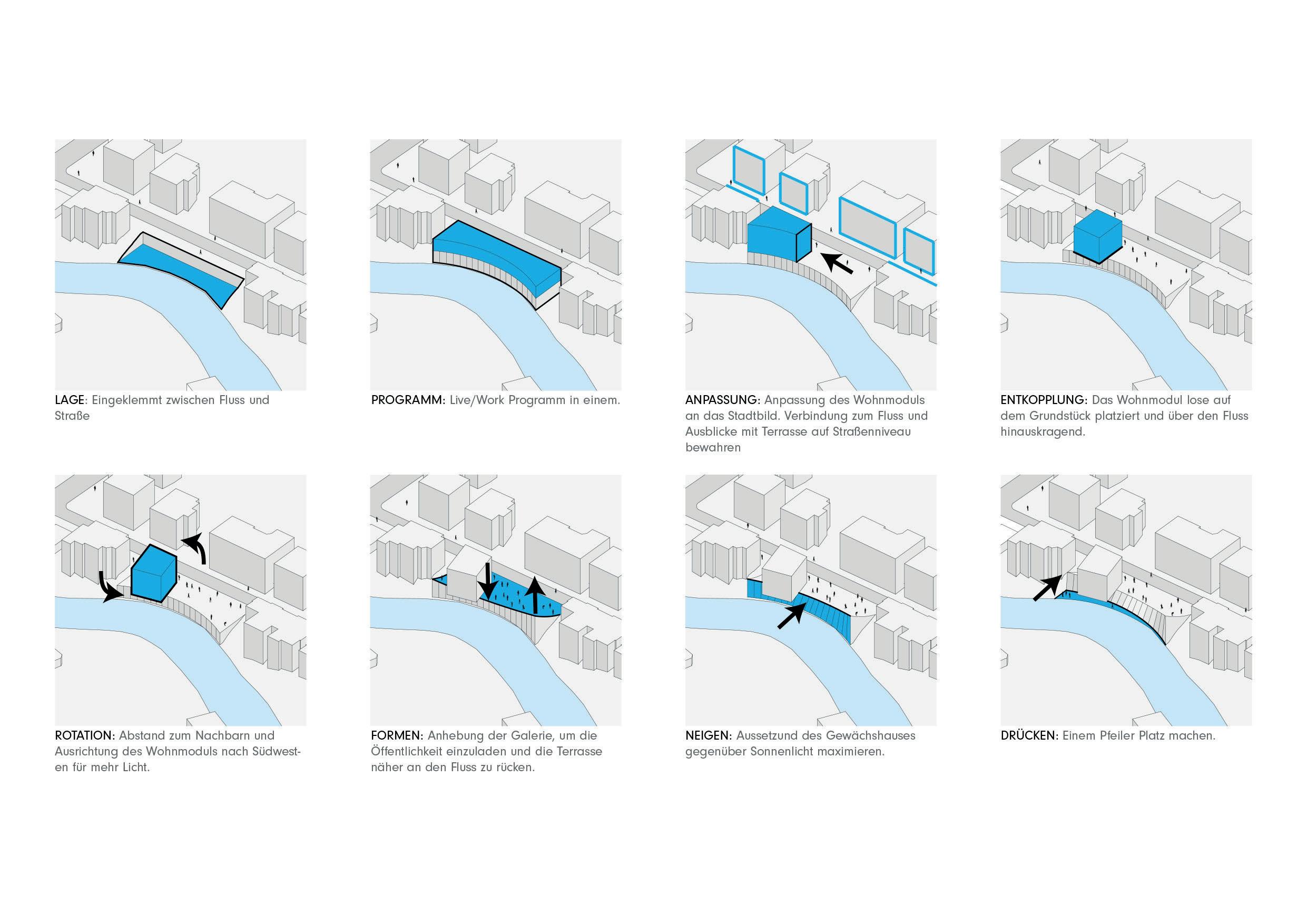 LAGE: Eingeklemmt zwischen Fluss und Straße

PROGRAMM: Live/Work Programm in einem.

ANPASSUNG: Anpassung des Wohnmoduls an das Stadtbild. Verbindung zum Fluss und Ausblicke mit Terrasse auf Straßenniveau bewahren

ENTKOPPLUNG: Das Wohnmodul lose auf dem Grundstück platziert und über den Fluss hinauskragend.

ROTATION: Abstand zum Nachbarn und Ausrichtung des Wohnmoduls nach Südwesten für mehr Licht.

FORMEN: Anhebung der Galerie, um die Öffentlichkeit einzuladen und die Terrasse näher an den Fluss zu rücken.

NEIGEN: Aussetzund des Gewächshauses gegenüber Sonnenlicht maximieren.

DRÜCKEN: Einem Pfeiler Platz machen.