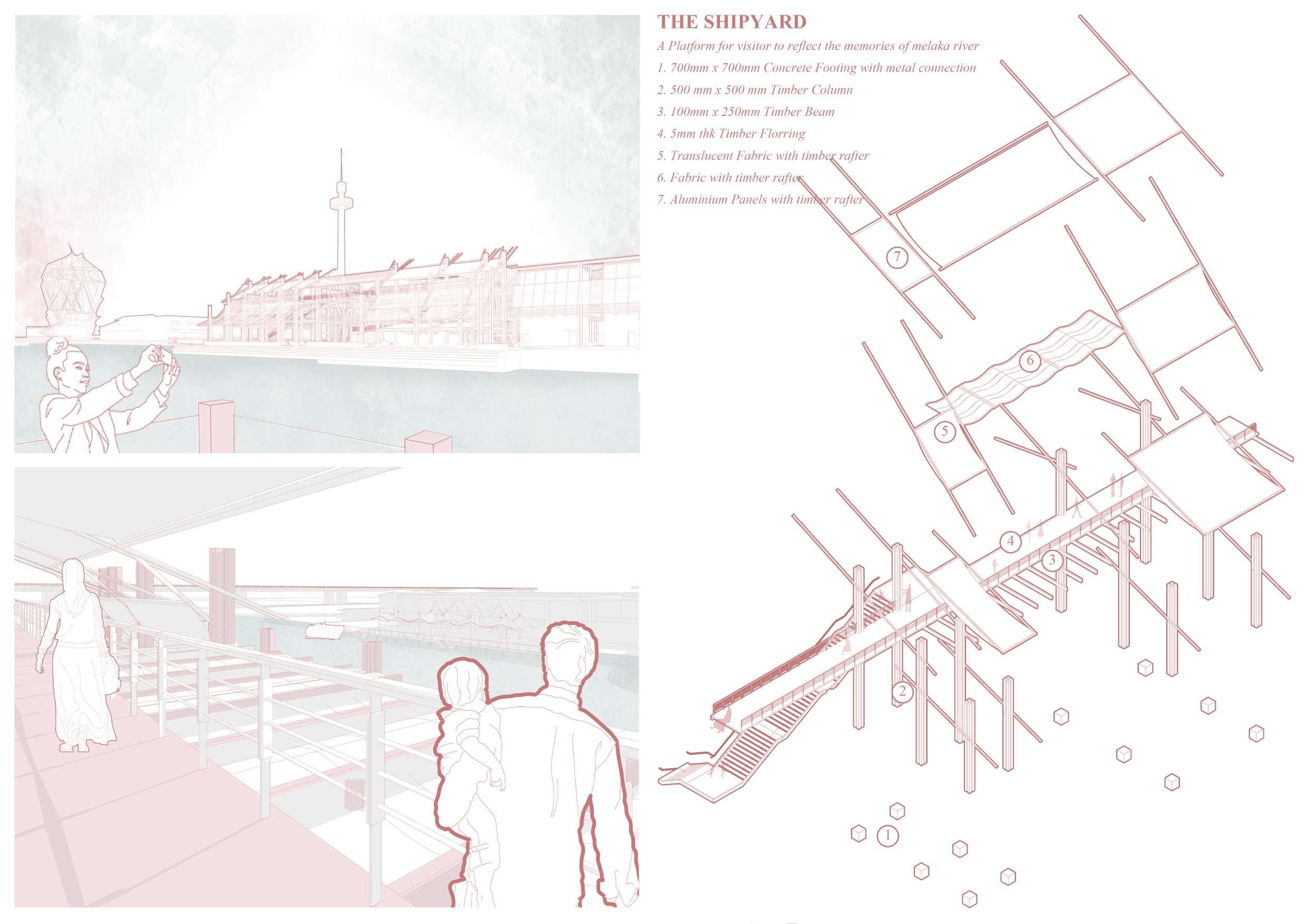 THE SHIPYARD

A Platform for visitor to reflect the memories of melaka river

1. 700mm x 700mm Concrete Footing with metal connection

2. 500 mm x 500 mm Timber Column

3. 100mm x 250mm Timber Beam

4. 5mm thk Timber Florring

5. Translucent Fabric with timber rafter

6. Fabric with timber rafter

7. Aluminium Panels with timber rafter

7

6

5

4

3

2

1