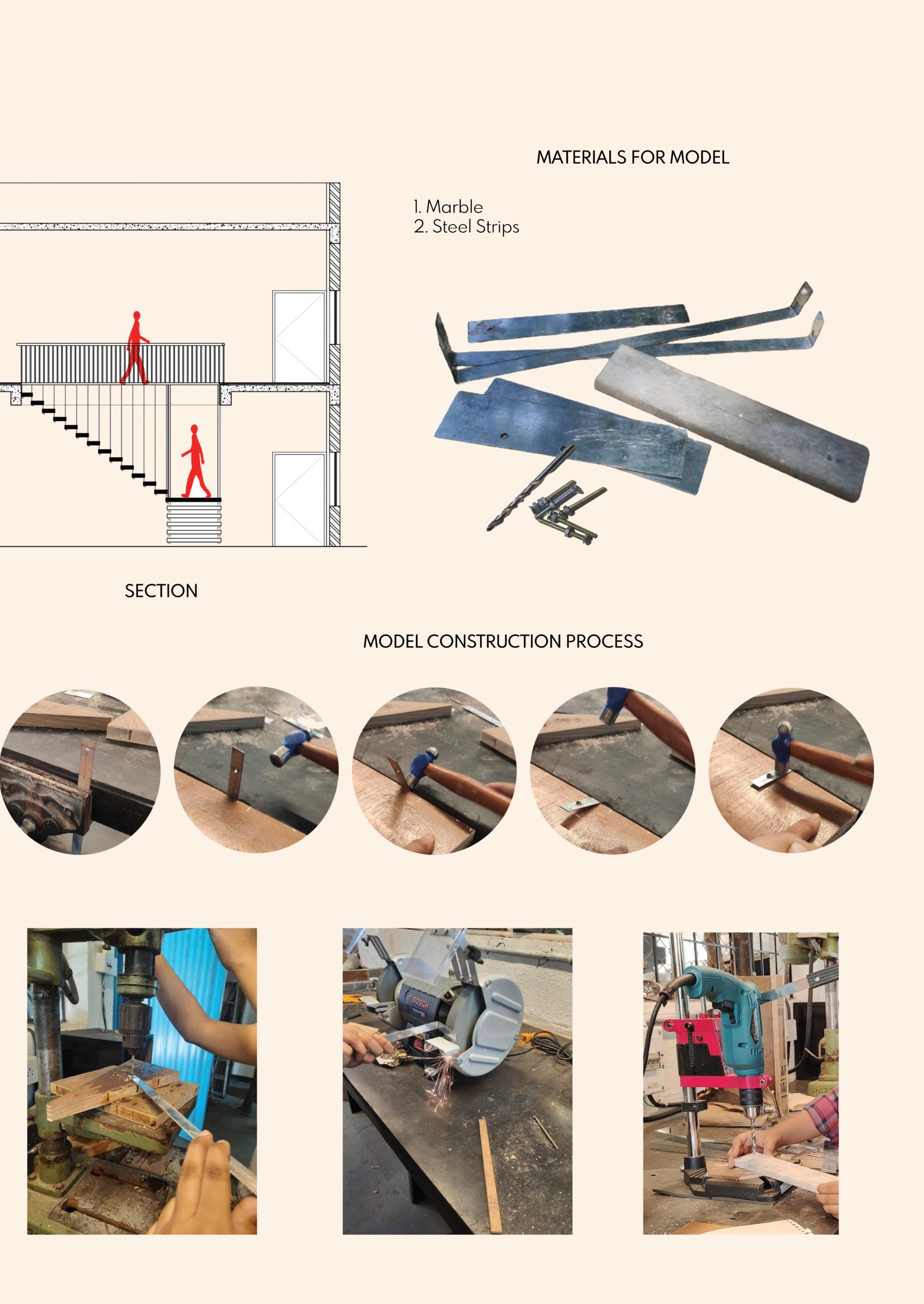 MATERIALS FOR MODEL

1. Marble
2. Steel Strips

SECTION

MODEL CONSTRUCTION PROCESS

BOSCH