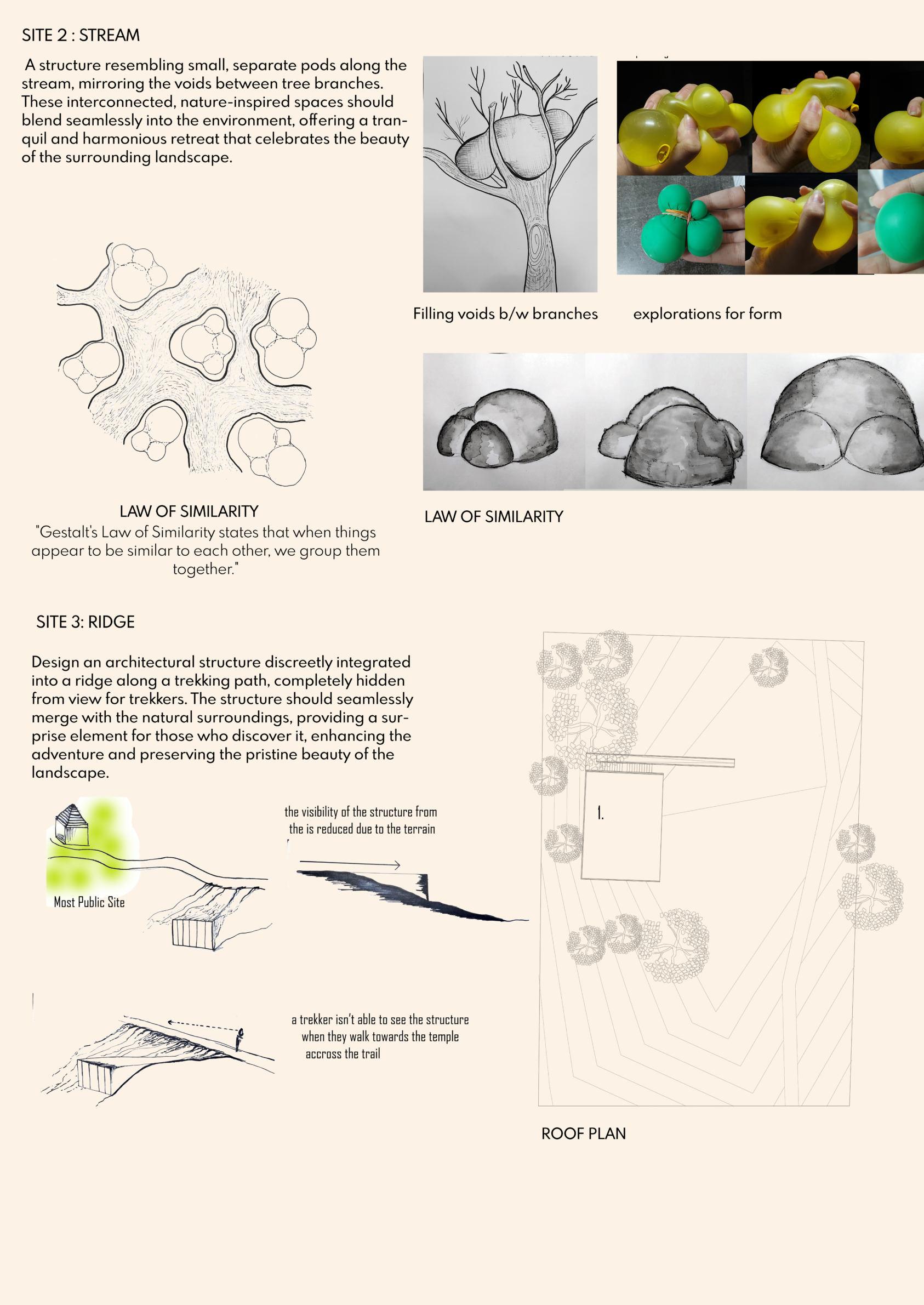 SITE 2 : STREAM

A structure resembling small, separate pods along the stream, mirroring the voids between tree branches. These interconnected, nature-inspired spaces should blend seamlessly into the environment, offering a tranquil and harmonious retreat that celebrates the beauty of the surrounding landscape.

Filling voids b/w branches

explorations for form

LAW OF SIMILARITY
"Gestalt's Law of Similarity states that when things appear to be similar to each other, we group them together."

LAW OF SIMILARITY

SITE 3: RIDGE

Design an architectural structure discreetly integrated into a ridge along a trekking path, completely hidden from view for trekkers. The structure should seamlessly merge with the natural surroundings, providing a surprise element for those who discover it, enhancing the adventure and preserving the pristine beauty of the landscape.

Most Public Site

the visibility of the structure from the is reduced due to the terrain

a trekker isn't able to see the structure when they walk towards the temple accross the trail

1.

ROOF PLAN