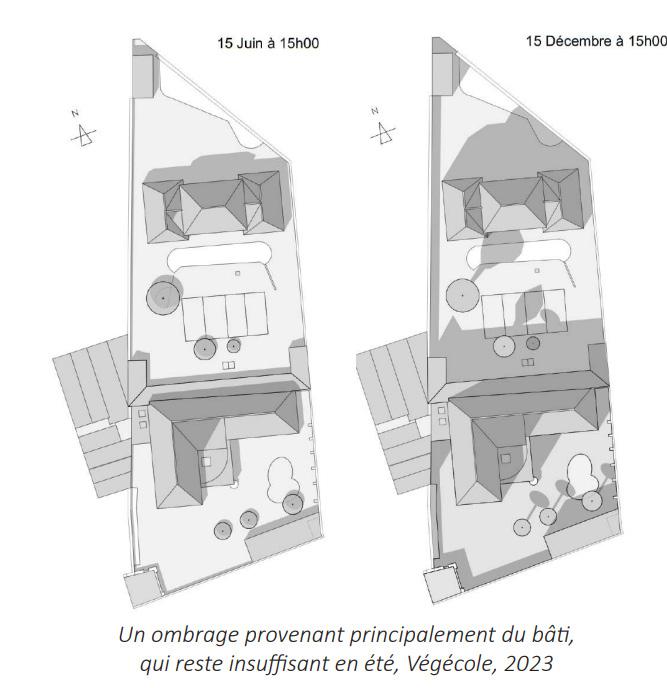 15 Juin à 15h00

N

15 Décembre à 15h00

N

Un ombrage provenant principalement du bâti, qui reste insuffisant en été, Végécole, 2023