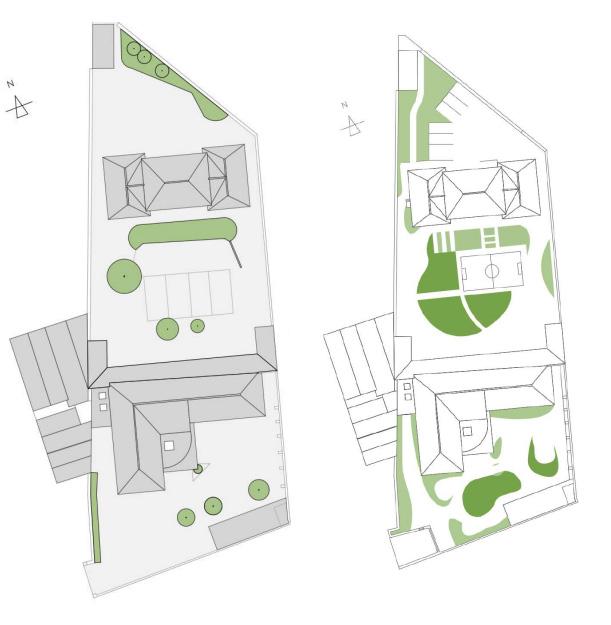 N

N