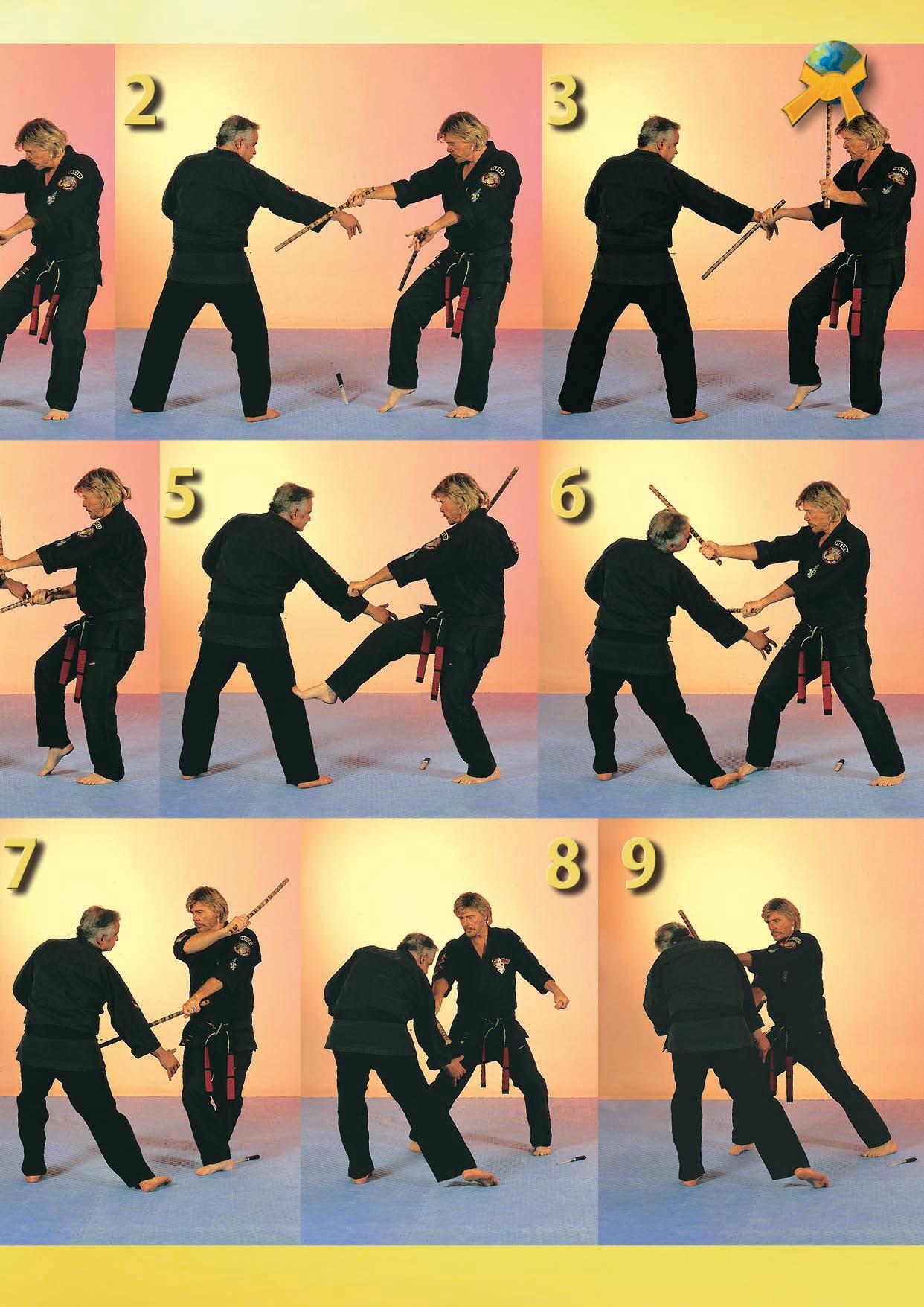 2

3

5

6

7

8

9