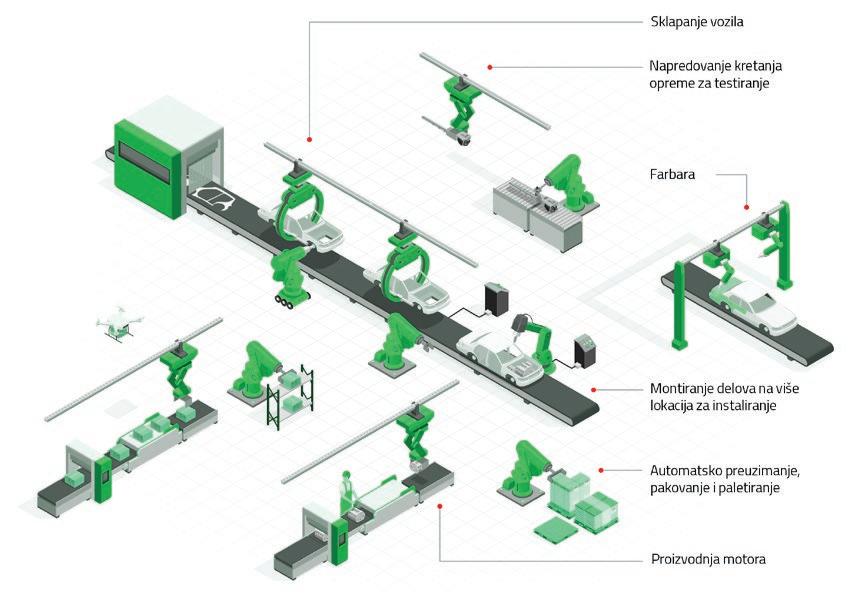 Sklapanje vozila

Napredovanje kretanja opreme za testiranje

Farbara

Montiranje delova na više lokacija za instaliranje

Automatsko preuzimanje, pakovanje i paletiranje

Proizvodnja motora