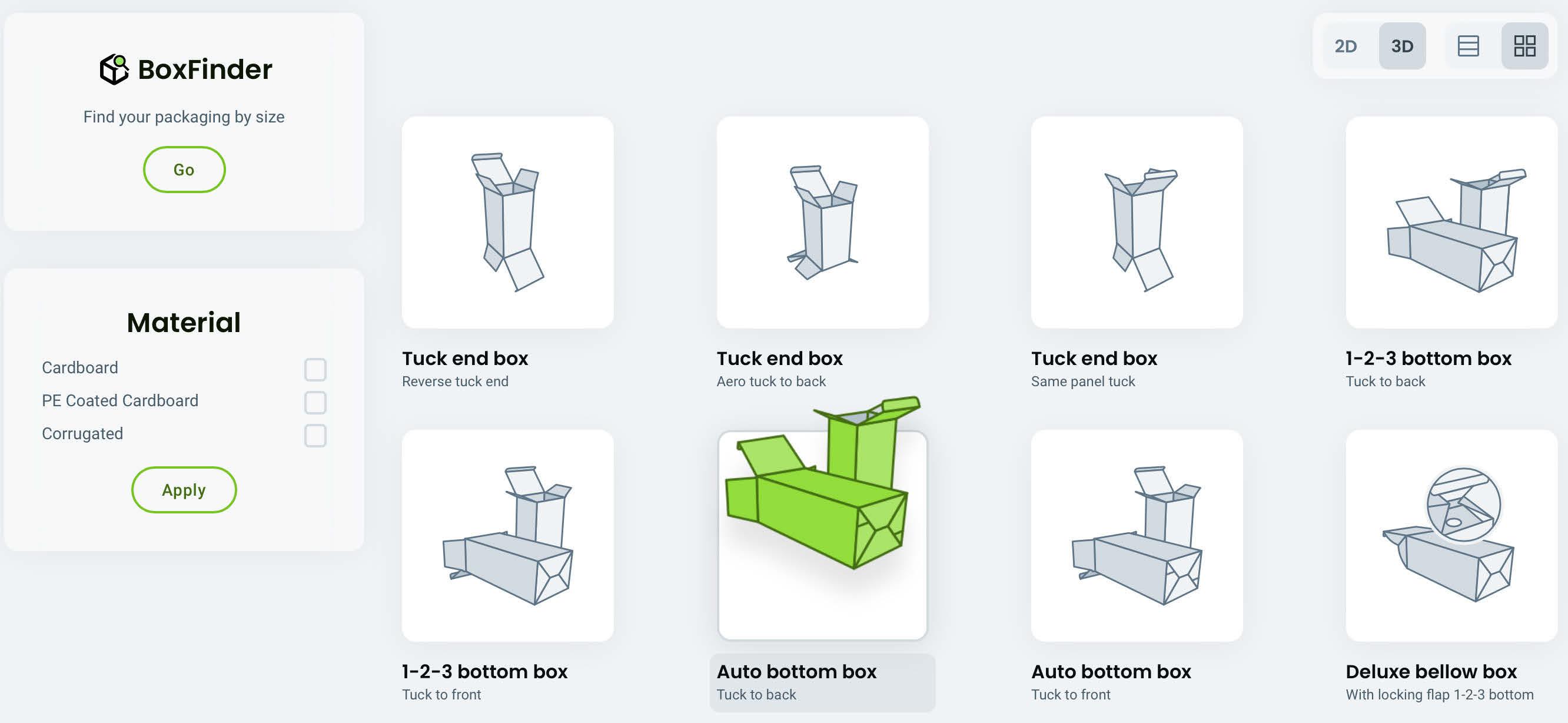 BoxFinder

Find your packaging by size

Go

Material

Cardboard

PE Coated Cardboard

Corrugated

Apply

2D 3D

Tuck end box
Reverse tuck end

Tuck end box
Aero tuck to back

Tuck end box
Same panel tuck

1-2-3 bottom box
Tuck to back

1-2-3 bottom box
Tuck to front

Auto bottom box
Tuck to back

Auto bottom box
Tuck to front

Deluxe bellow box
With locking flap 1-2-3 bottom