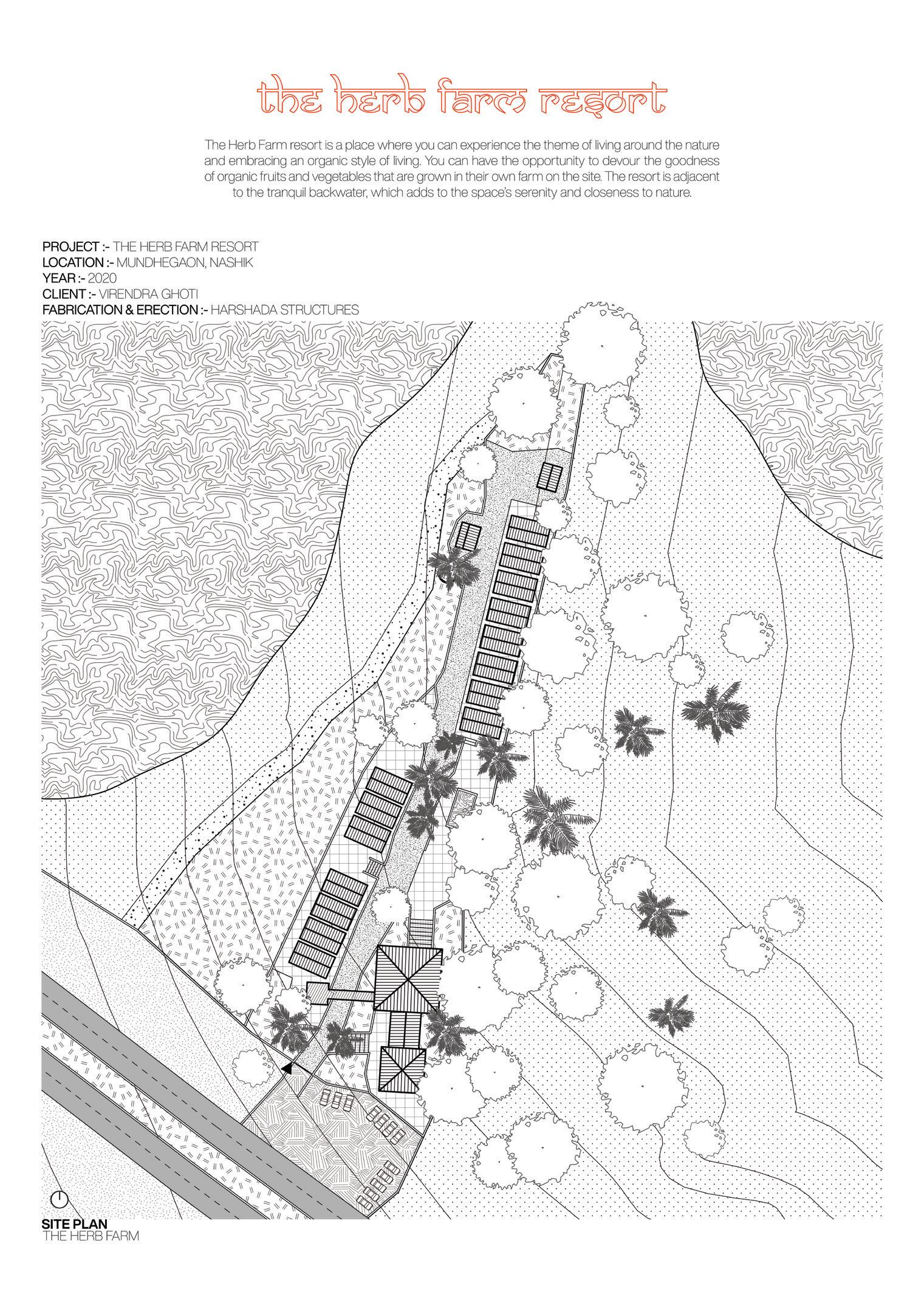 the herb farm resort

The Herb Farm resort is a place where you can experience the theme of living around the nature and embracing an organic style of living. You can have the opportunity to devour the goodness of organic fruits and vegetables that are grown in their own farm on the site. The resort is adjacent to the tranquil backwater, which adds to the space's serenity and closeness to nature.

PROJECT :- THE HERB FARM RESORT
LOCATION :- MUNDHEGAON, NASHIK
YEAR :- 2020
CLIENT :- VIRENDRA GHOTI
FABRICATION & ERECTION :- HARSHADA STRUCTURES

SITE PLAN
THE HERB FARM