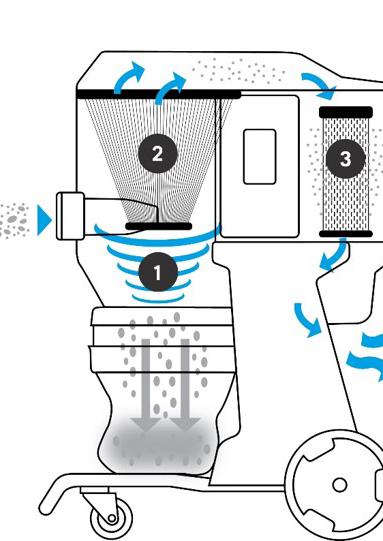 2
3
1