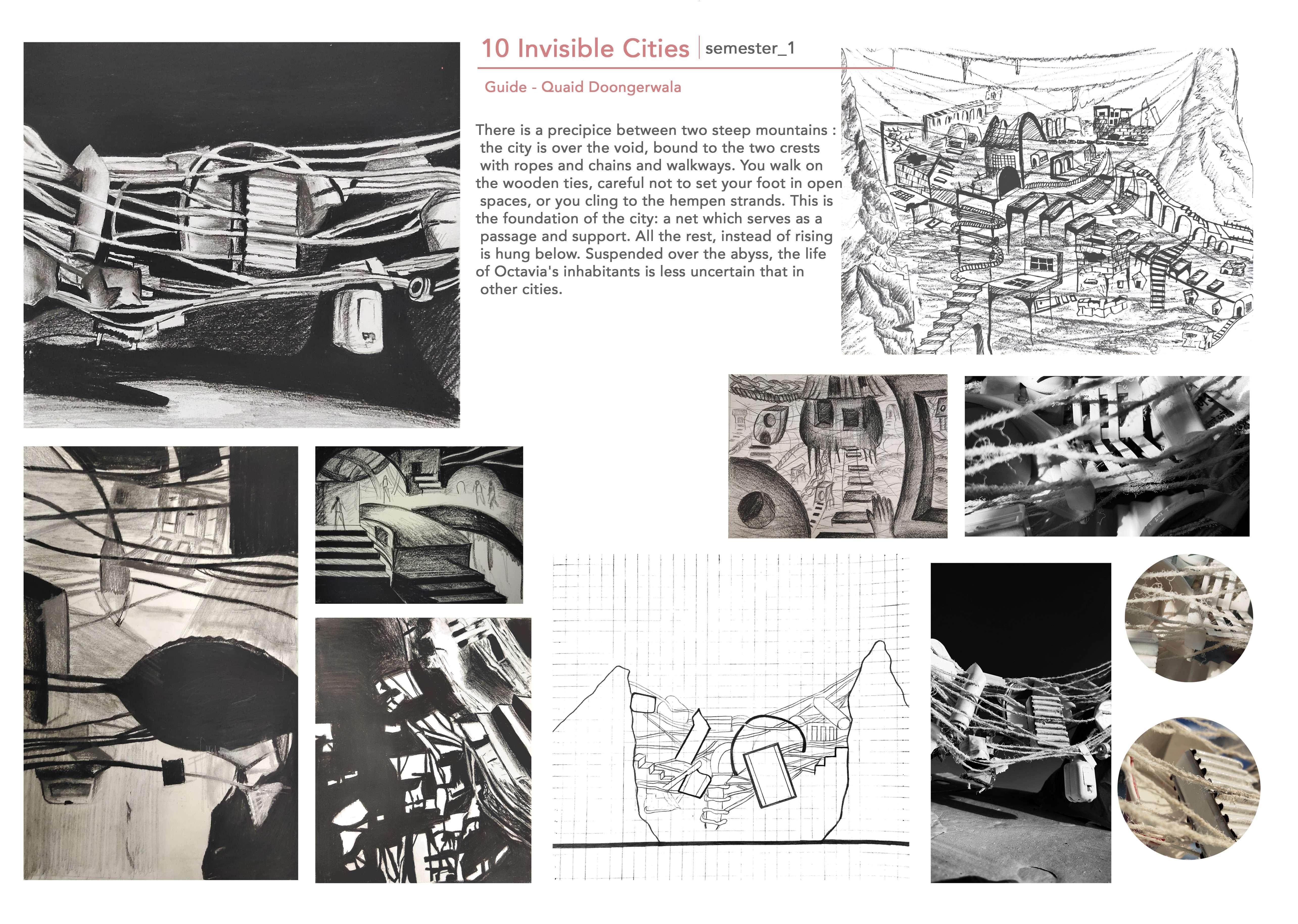 10 Invisible Cities | semester_1

Guide - Quaid Doongerwala

There is a precipice between two steep mountains : the city is over the void, bound to the two crests with ropes and chains and walkways. You walk on the wooden ties, careful not to set your foot in open spaces, or you cling to the hempen strands. This is the foundation of the city: a net which serves as a passage and support. All the rest, instead of rising is hung below. Suspended over the abyss, the life of Octavia's inhabitants is less uncertain that in other cities.