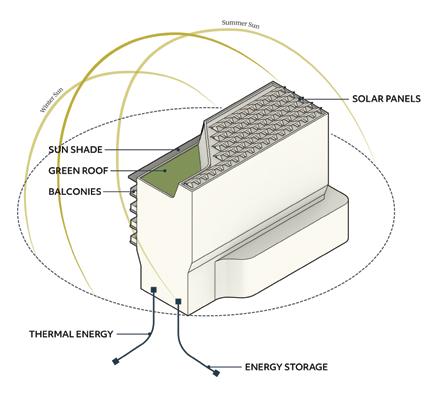 Summer Sun

Winter Sun

SOLAR PANELS

SUN SHADE

GREEN ROOF

BALCONIES

THERMAL ENERGY

ENERGY STORAGE