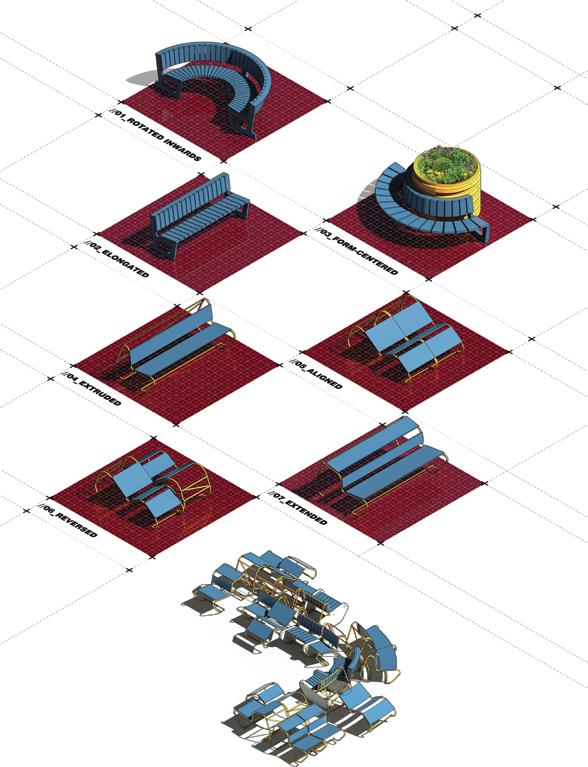 //01_ROTATED INWARDS

//02_ELONGATED

//03_FORM-CENTERED

//04_EXTRUDED

//05_ALIGNED

//06_REVERSED

//07_EXTENDED