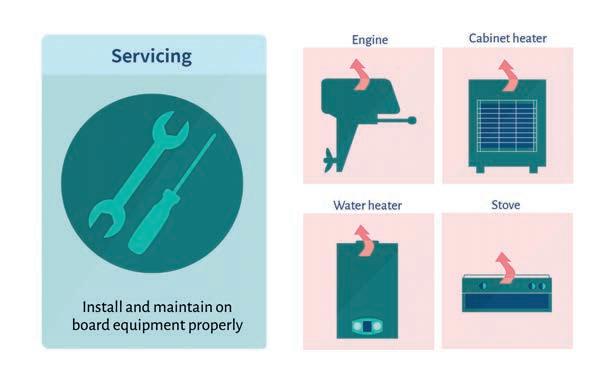 Servicing

Install and maintain on board equipment properly

Engine

Cabinet heater

Water heater

Stove