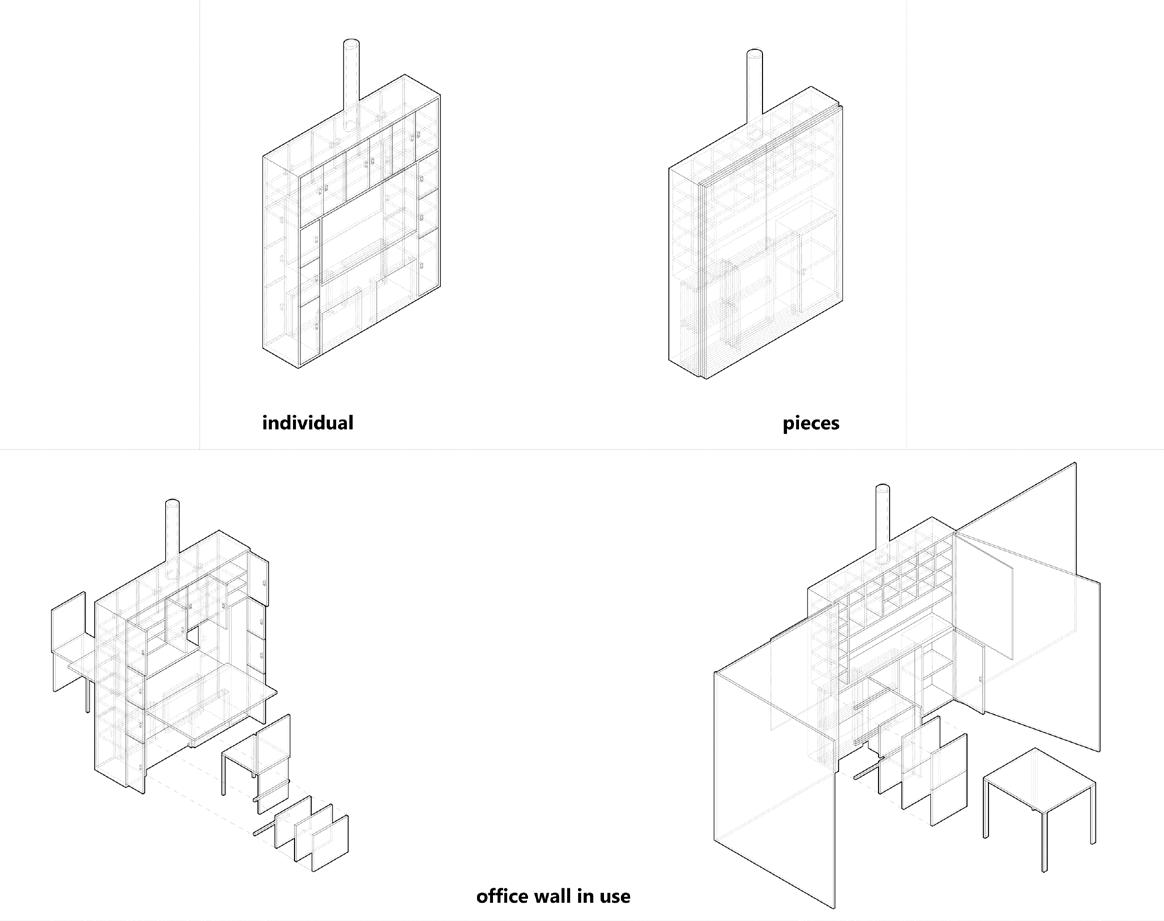 individual

pieces

office wall in use