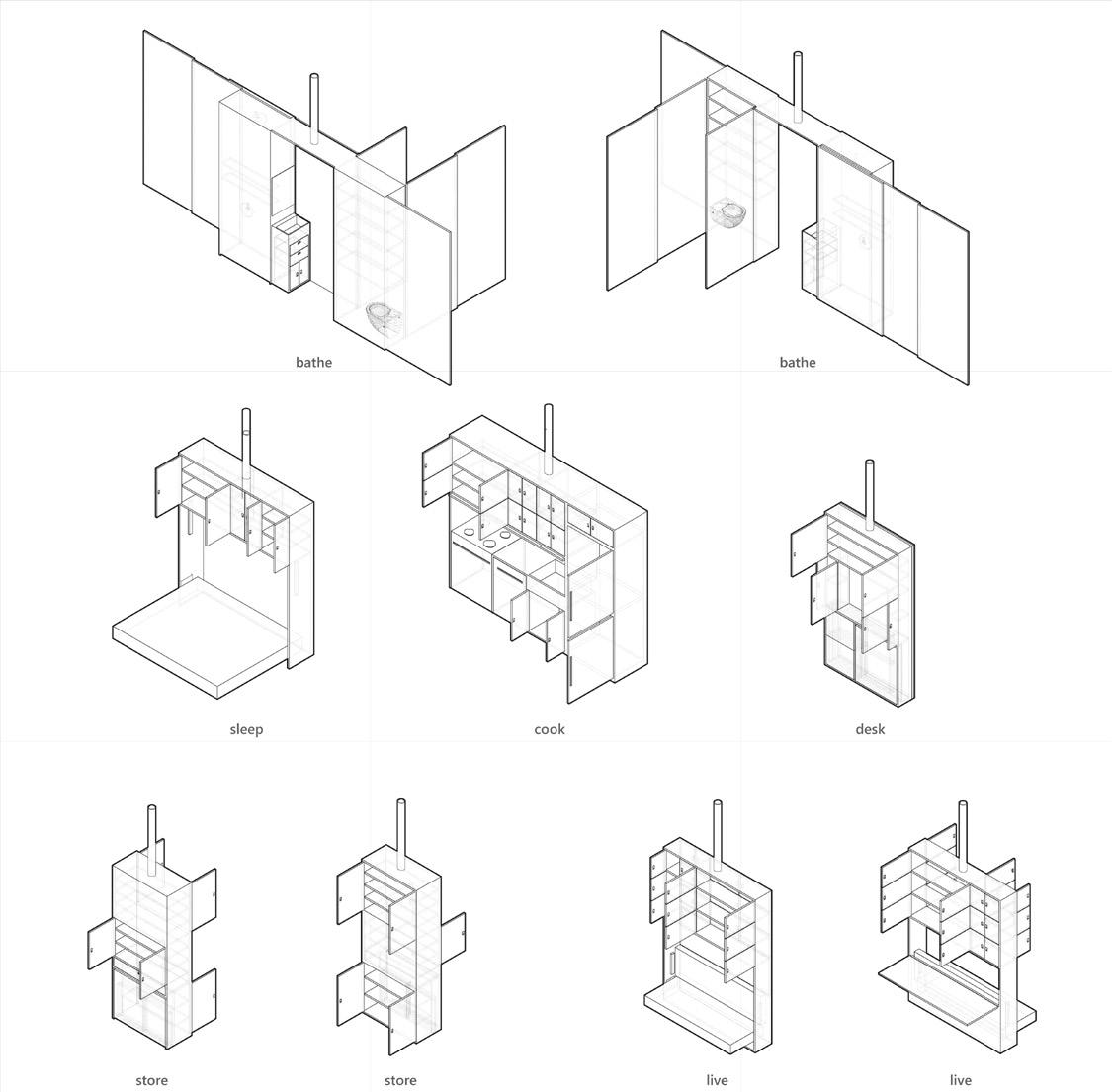 bathe

bathe

sleep

cook

desk

store

store

live

live