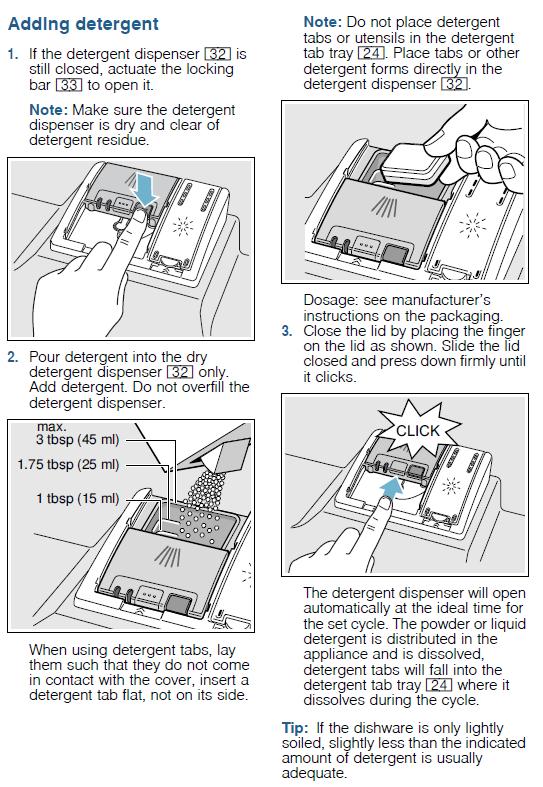 Adding detergent

1. If the detergent dispenser 32 is still closed, actuate the locking bar 33 to open it.

Note: Make sure the detergent dispenser is dry and clear of detergent residue.

2. Pour detergent into the dry detergent dispenser 32 only. Add detergent. Do not overfill the detergent dispenser.

max.
3 tbsp (45 ml)
1.75 tbsp (25 ml)
1 tbsp (15 ml)

When using detergent tabs, lay them such that they do not come in contact with the cover, insert a detergent tab flat, not on its side.

Note: Do not place detergent tabs or utensils in the detergent tab tray 24. Place tabs or other detergent forms directly in the detergent dispenser 32.

Dosage: see manufacturer's instructions on the packaging.

3. Close the lid by placing the finger on the lid as shown. Slide the lid closed and press down firmly until it clicks.

CLICK

The detergent dispenser will open automatically at the ideal time for the set cycle. The powder or liquid detergent is distributed in the appliance and is dissolved, detergent tabs will fall into the detergent tab tray 24 where it dissolves during the cycle.

Tip: If the dishware is only lightly soiled, slightly less than the indicated amount of detergent is usually adequate.