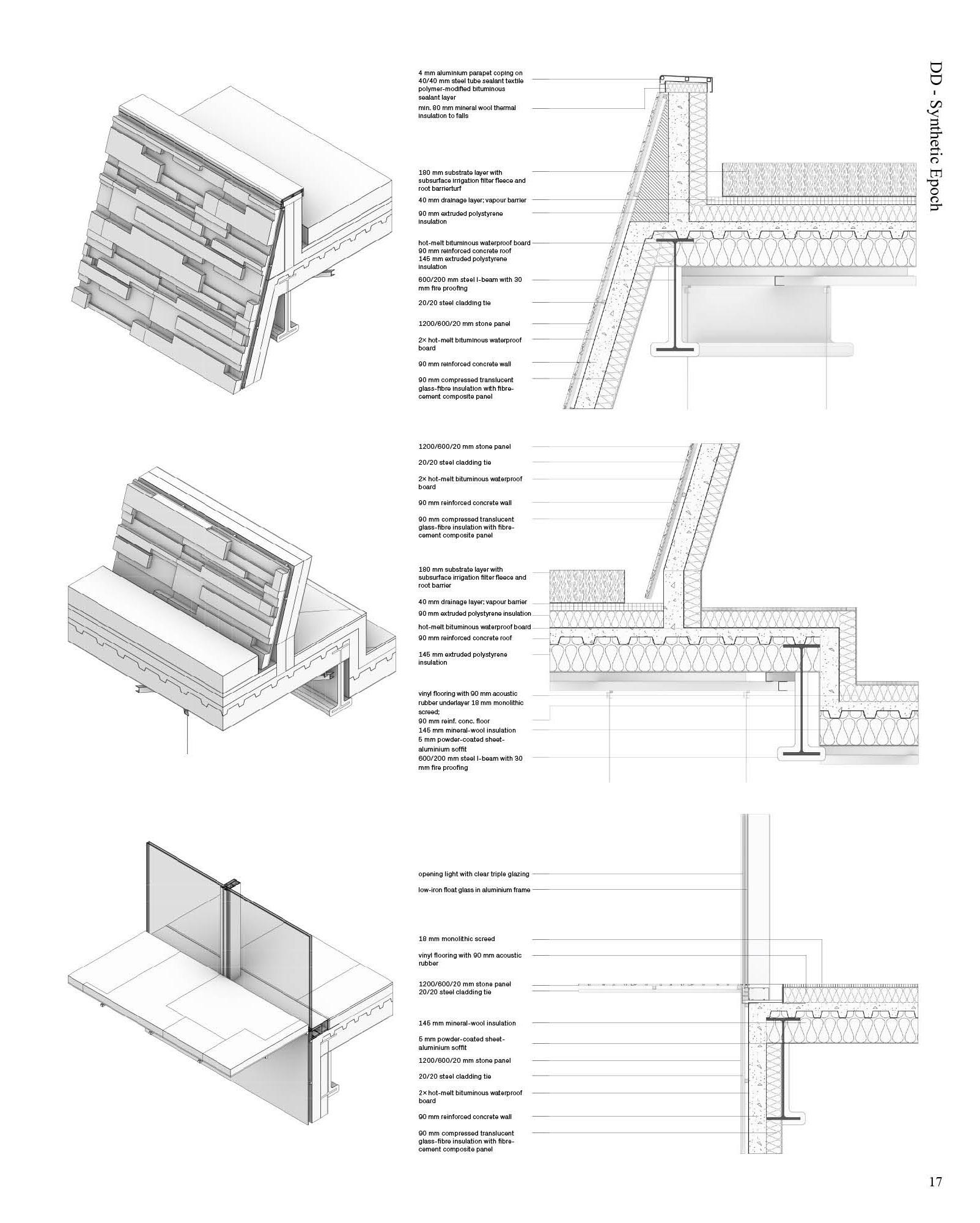 DD - Synthetic Epoch

4 mm aluminium parapet coping on 40/40 mm steel tube sealant textile polymer-modified bituminous sealant layer

min. 80 mm mineral wool thermal insulation to falls

180 mm substrate layer with subsurface irrigation filter fleece and root barrierturf

40 mm drainage layer; vapour barrier

90 mm extruded polystyrene insulation

hot-melt bituminous waterproof board
90 mm reinforced concrete roof
145 mm extruded polystyrene insulation

600/200 mm steel I-beam with 30 mm fire proofing

20/20 steel cladding tie

1200/600/20 mm stone panel

2× hot-melt bituminous waterproof board

90 mm reinforced concrete wall

90 mm compressed translucent glass-fibre insulation with fibre-cement composite panel

1200/600/20 mm stone panel

20/20 steel cladding tie

2× hot-melt bituminous waterproof board

90 mm reinforced concrete wall

90 mm compressed translucent glass-fibre insulation with fibre-cement composite panel

180 mm substrate layer with subsurface irrigation filter fleece and root barrier

40 mm drainage layer; vapour barrier

90 mm extruded polystyrene insulation

hot-melt bituminous waterproof board

90 mm reinforced concrete roof

145 mm extruded polystyrene insulation

vinyl flooring with 90 mm acoustic rubber underlayer 18 mm monolithic screed;
90 mm reinf. conc. floor
145 mm mineral-wool insulation
5 mm powder-coated sheet-aluminium soffit
600/200 mm steel I-beam with 30 mm fire proofing

opening light with clear triple glazing

low-iron float glass in aluminium frame

18 mm monolithic screed

vinyl flooring with 90 mm acoustic rubber

1200/600/20 mm stone panel
20/20 steel cladding tie

145 mm mineral-wool insulation

5 mm powder-coated sheet-aluminium soffit

1200/600/20 mm stone panel

20/20 steel cladding tie

2× hot-melt bituminous waterproof board

90 mm reinforced concrete wall

90 mm compressed translucent glass-fibre insulation with fibre-cement composite panel

17