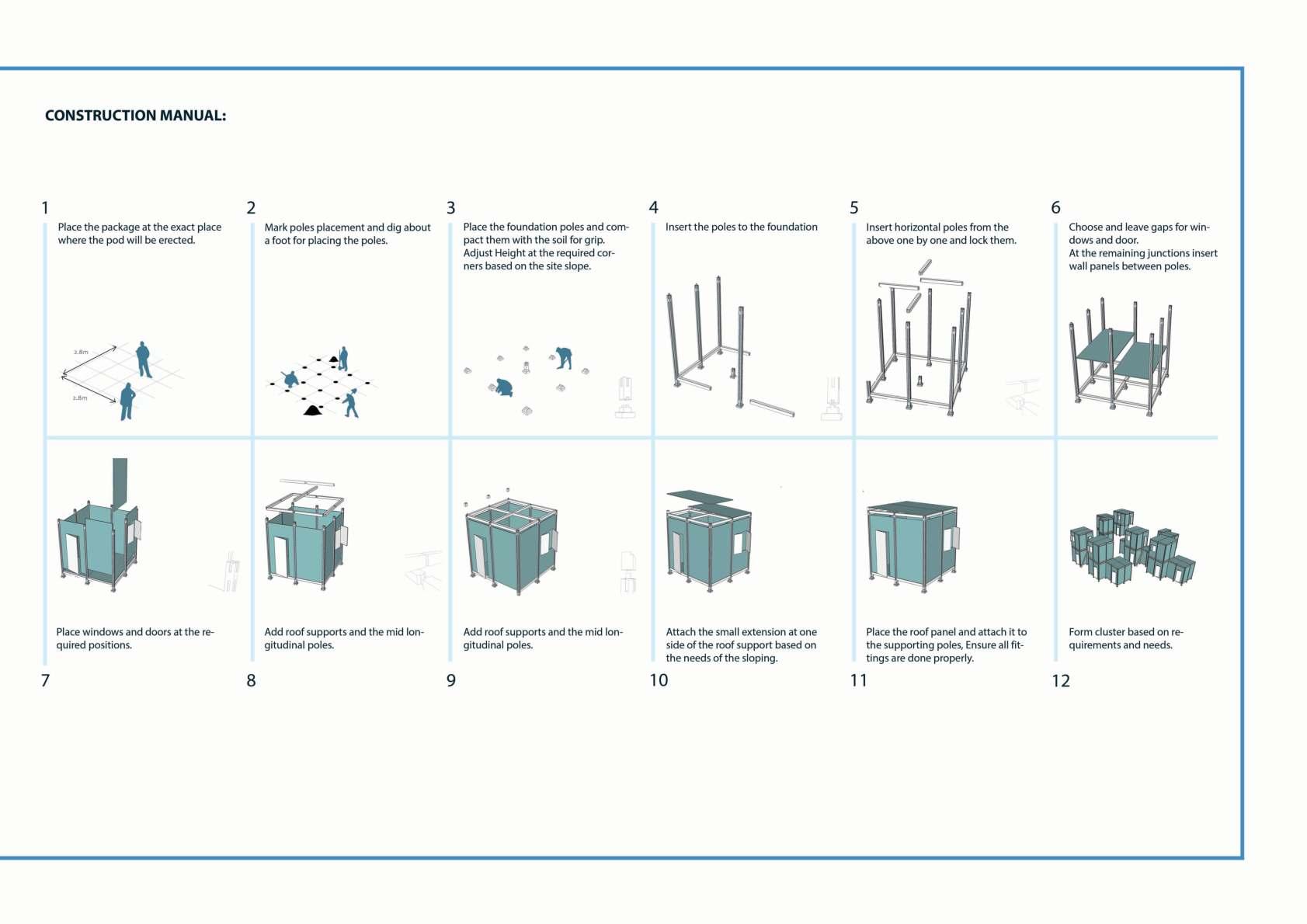 CONSTRUCTION MANUAL:

1

Place the package at the exact place where the pod will be erected.

2.8m

2.8m

2

Mark poles placement and dig about a foot for placing the poles.

3

Place the foundation poles and compact them with the soil for grip. Adjust Height at the required corners based on the site slope.

4

Insert the poles to the foundation

5

Insert horizontal poles from the above one by one and lock them.

6

Choose and leave gaps for windows and door. At the remaining junctions insert wall panels between poles.

Place windows and doors at the required positions.

7

Add roof supports and the mid longitudinal poles.

8

Add roof supports and the mid longitudinal poles.

9

Attach the small extension at one side of the roof support based on the needs of the sloping.

10

Place the roof panel and attach it to the supporting poles, Ensure all fittings are done properly.

11

Form cluster based on requirements and needs.

12