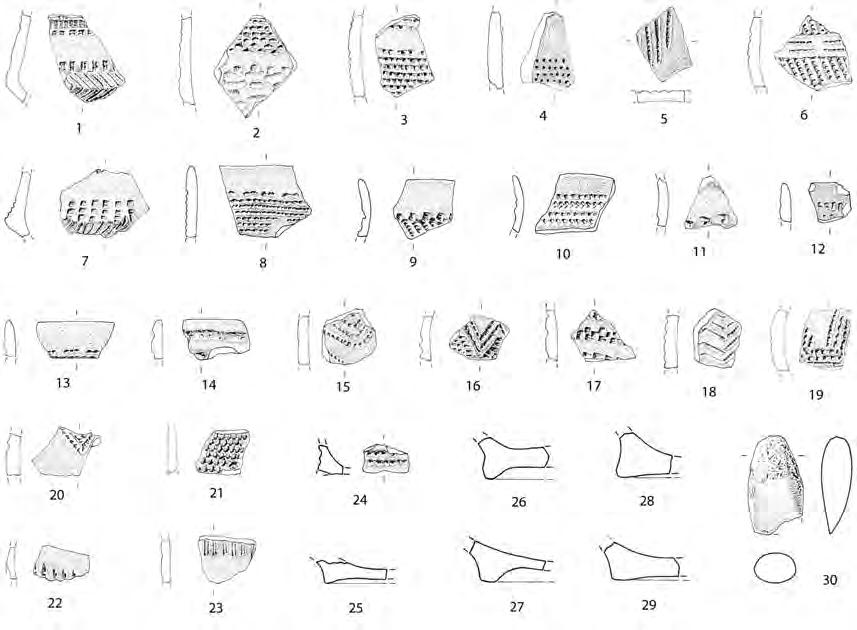 1 2 3 4 5 6

7 8 9 10 11 12

13 14 15 16 17 18 19

20 21 24 26 28

22 23 25 27 29 30