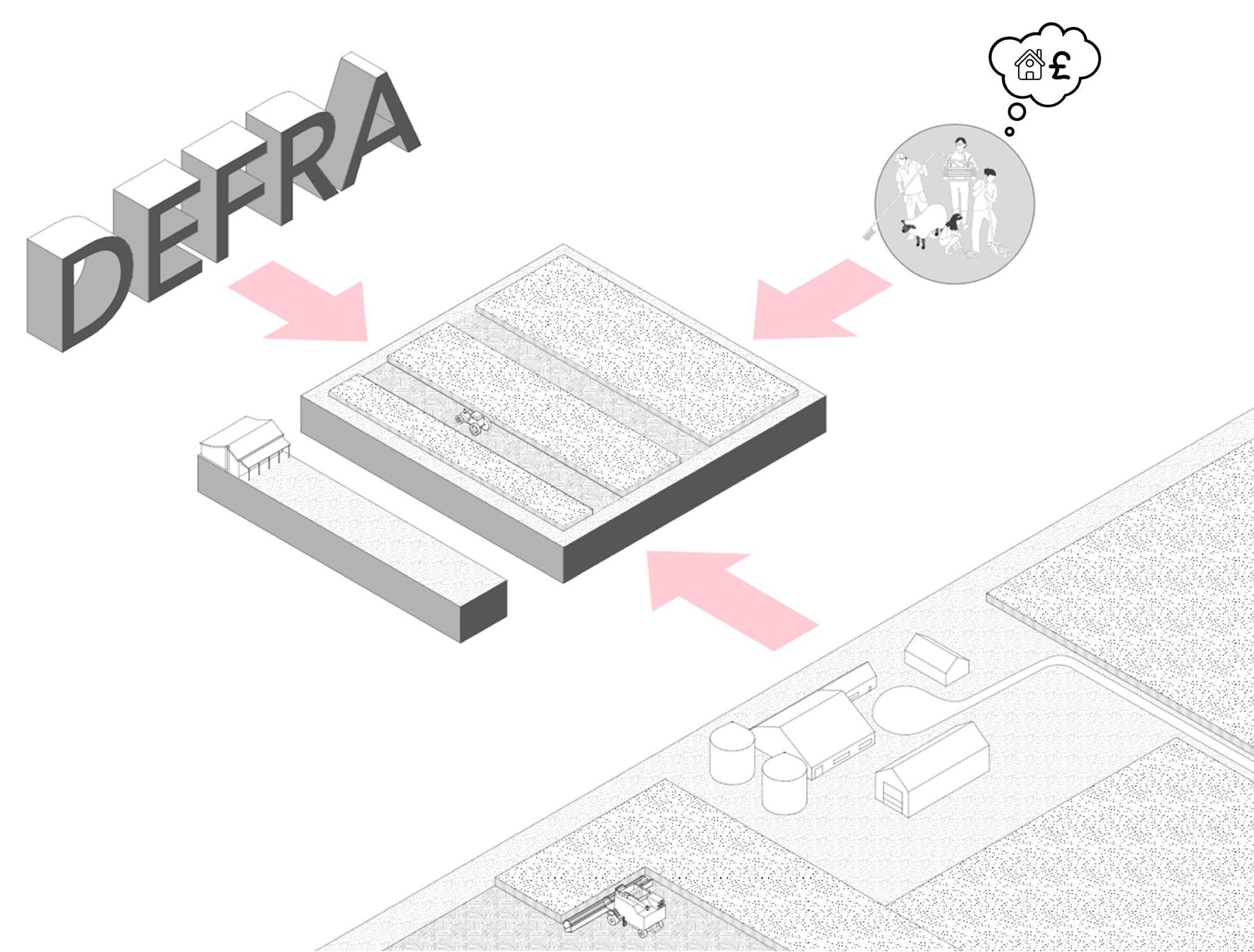 DEFRA

£