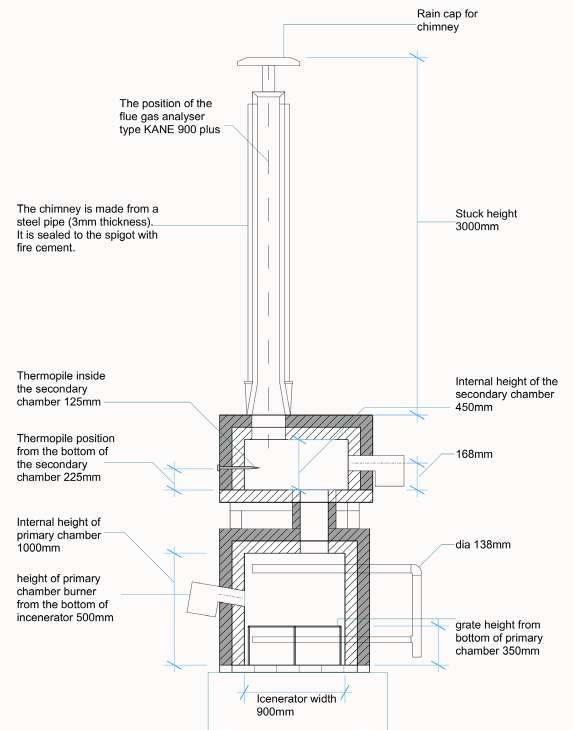 Rain cap for chimney

The position of the flue gas analyser type KANE 900 plus

The chimney is made from a steel pipe (3mm thickness). It is sealed to the spigot with fire cement.

Stuck height 3000mm

Thermopile inside the secondary chamber 125mm

Internal height of the secondary chamber 450mm

Thermopile position from the bottom of the secondary chamber 225mm

168mm

Internal height of primary chamber 1000mm

dia 138mm

height of primary chamber burner from the bottom of incenerator 500mm

grate height from bottom of primary chamber 350mm

Icenerator width 900mm