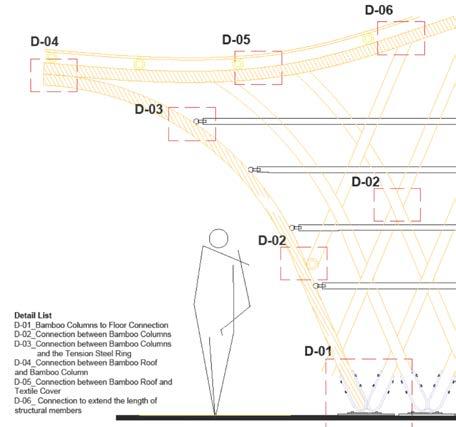 D-06

D-04

D-05

D-03

D-02

D-02

D-01

Detail List
D-01_Bamboo Columns to Floor Connection
D-02_Connection between Bamboo Columns
D-03_Connection between Bamboo Columns and the Tension Steel Ring
D-04_Connection between Bamboo Roof and Bamboo Column
D-05_Connection between Bamboo Roof and Textile Cover
D-06_ Connection to extend the length of structural members