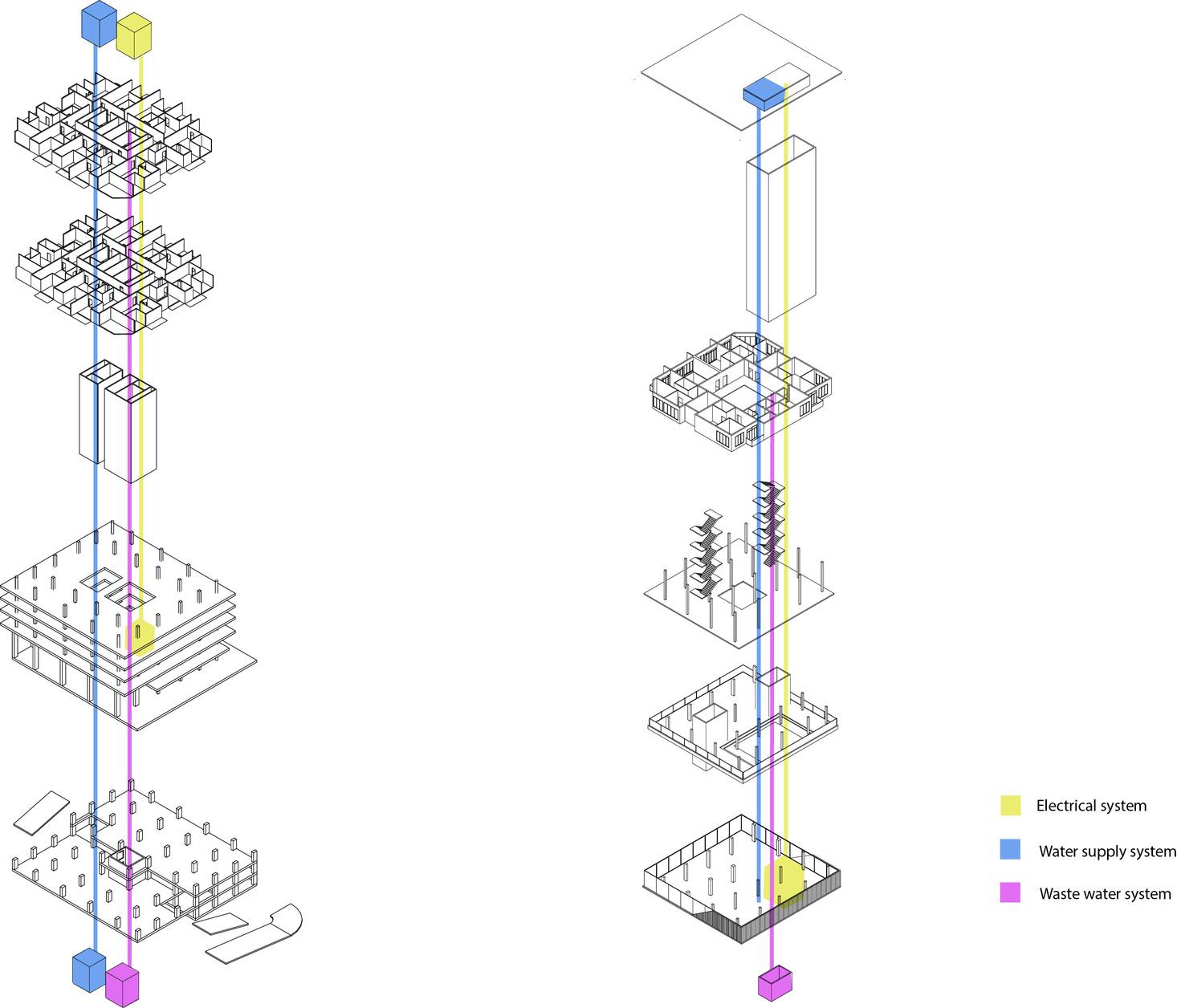 Electrical system

Water supply system

Waste water system