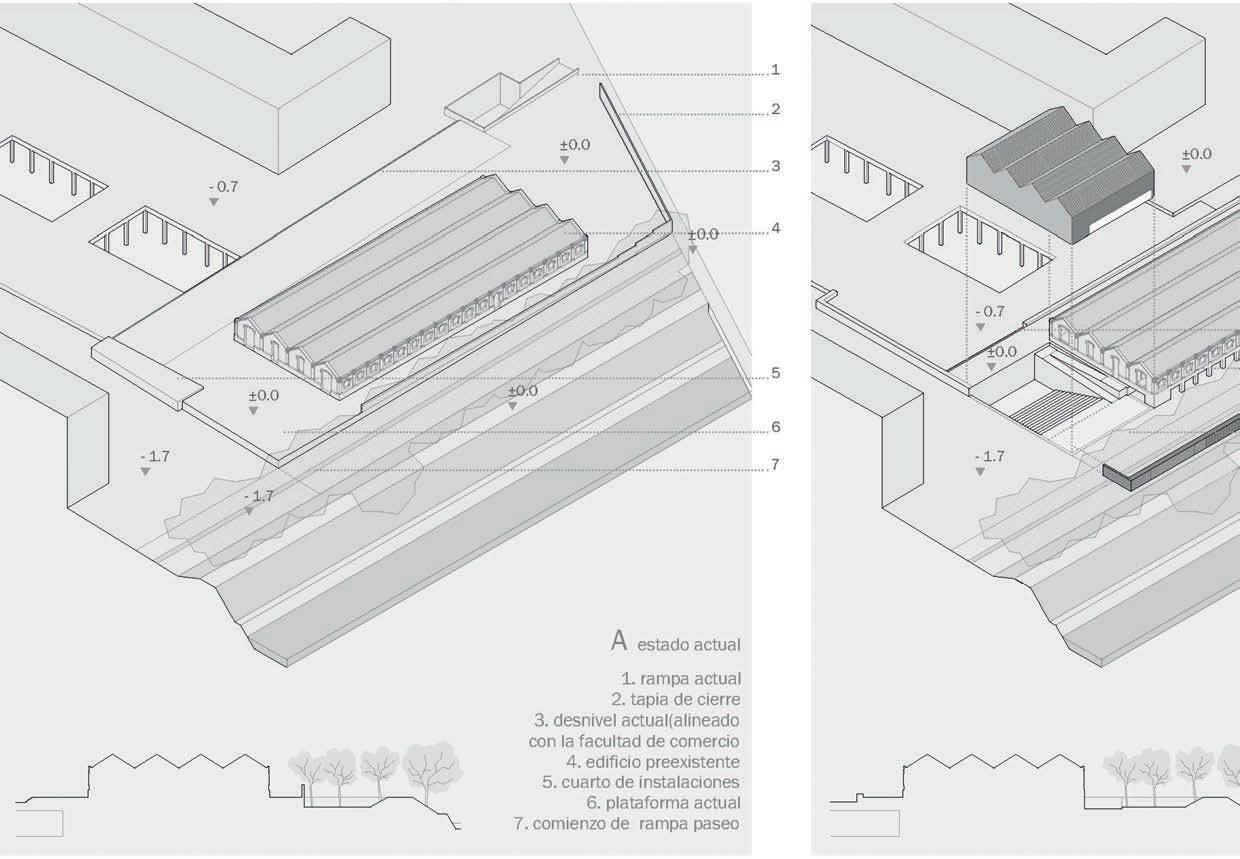 1
2
3
4
5
6
7

±0.0
- 0.7
±0.0
±0.0
±0.0
- 1.7
- 1.7

A estado actual

1. rampa actual
2. tapia de cierre
3. desnivel actual(alineado con la facultad de comercio
4. edificio preexistente
5. cuarto de instalaciones
6. plataforma actual
7. comienzo de rampa paseo

±0.0
- 0.7
±0.0
- 1.7