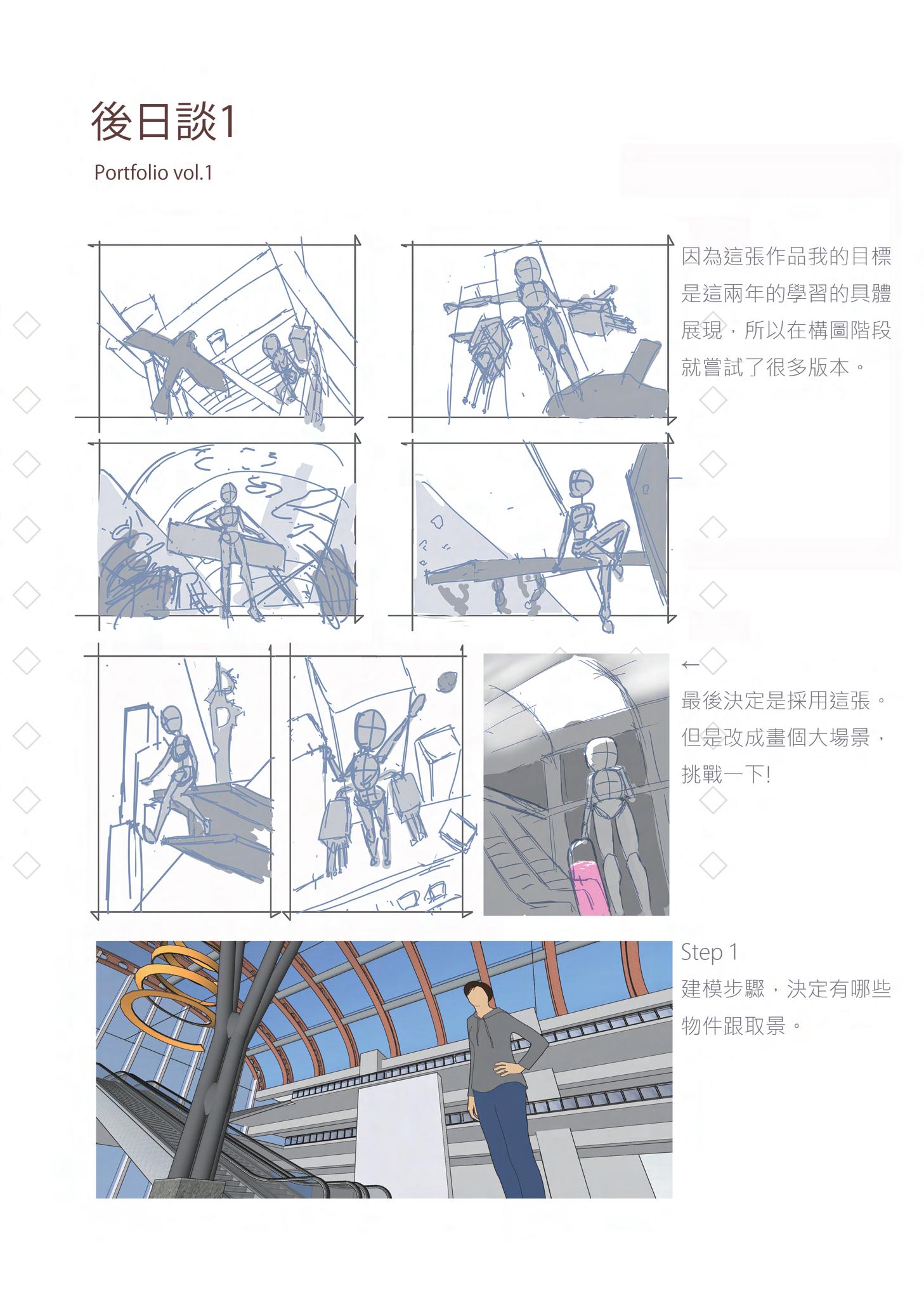 後日談1

Portfolio vol.1

因為這張作品我的目標是這兩年的學習的具體展現，所以在構圖階段就嘗試了很多版本。

←
最後決定是採用這張。但是改成畫個大場景，挑戰一下!

Step 1
建模步驟，決定有哪些物件跟取景。