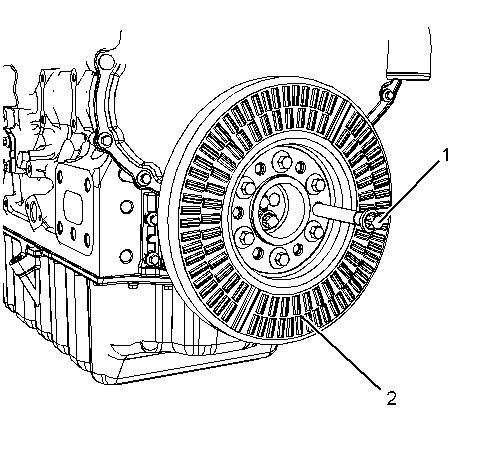 1
2