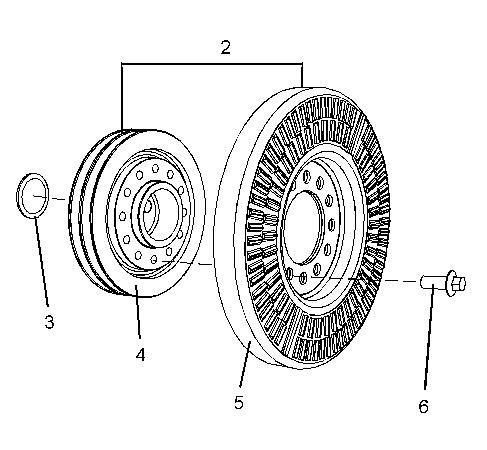 2
3
4
5
6