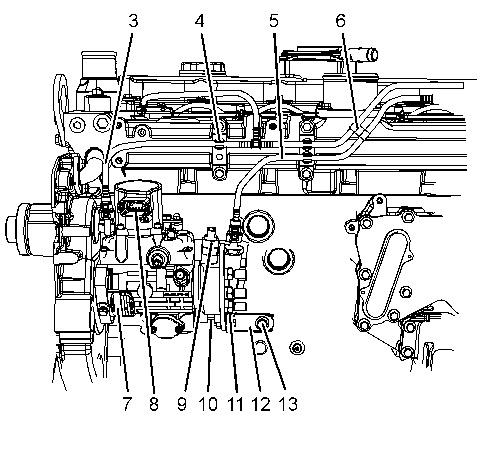 3 4 5 6

7 8 9 10 11 12 13